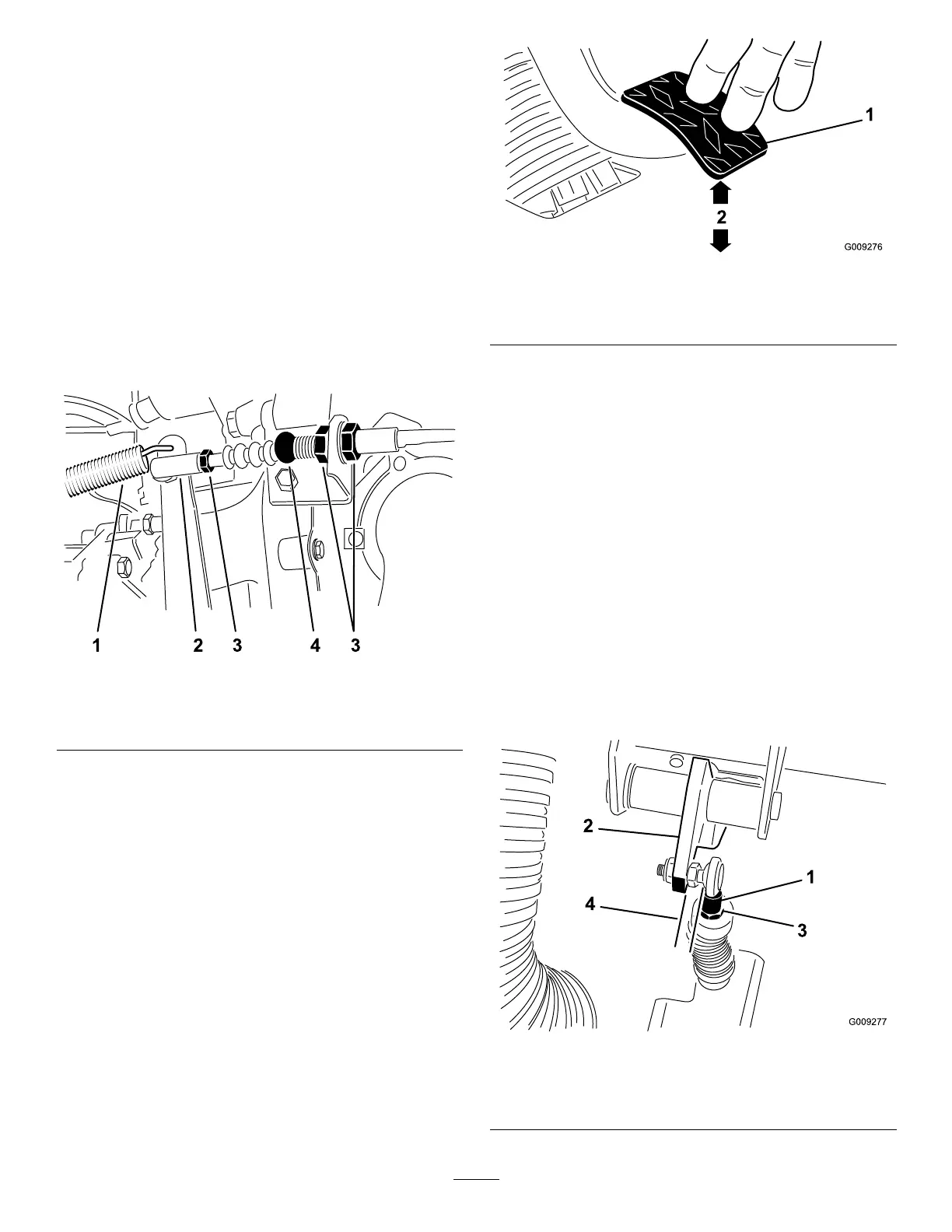 1
2
G009276

1 2 3 4 3

2
1
4
3
G009277