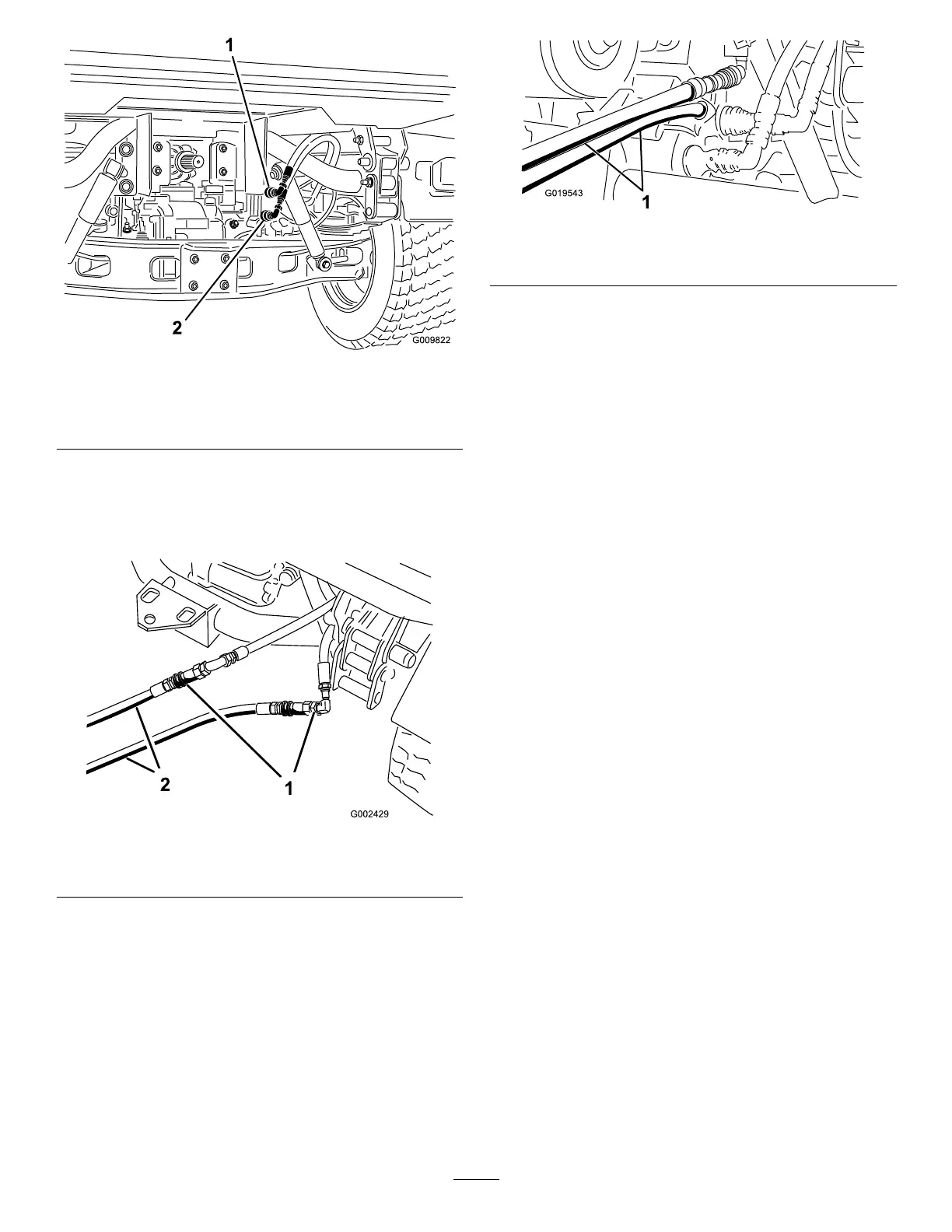 1

2

G009822

2

1

G002429

G019543

1