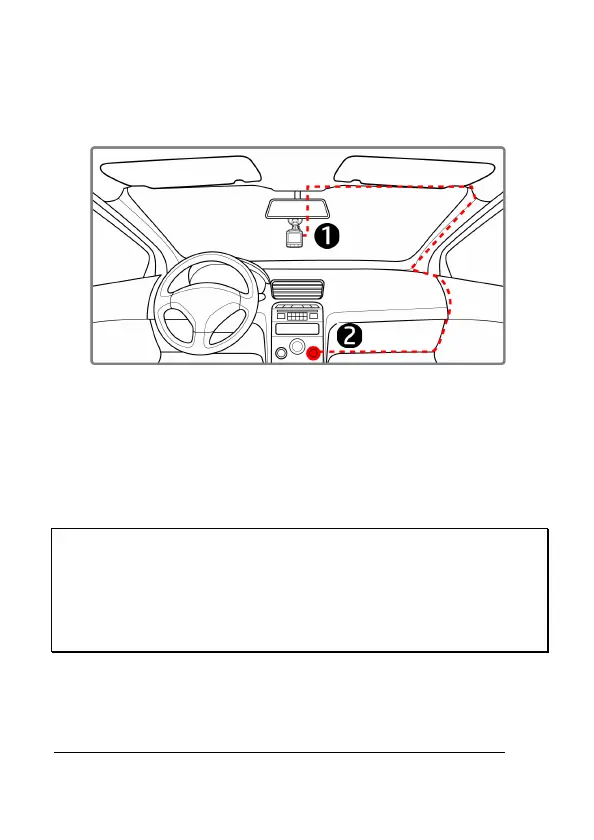 1

2