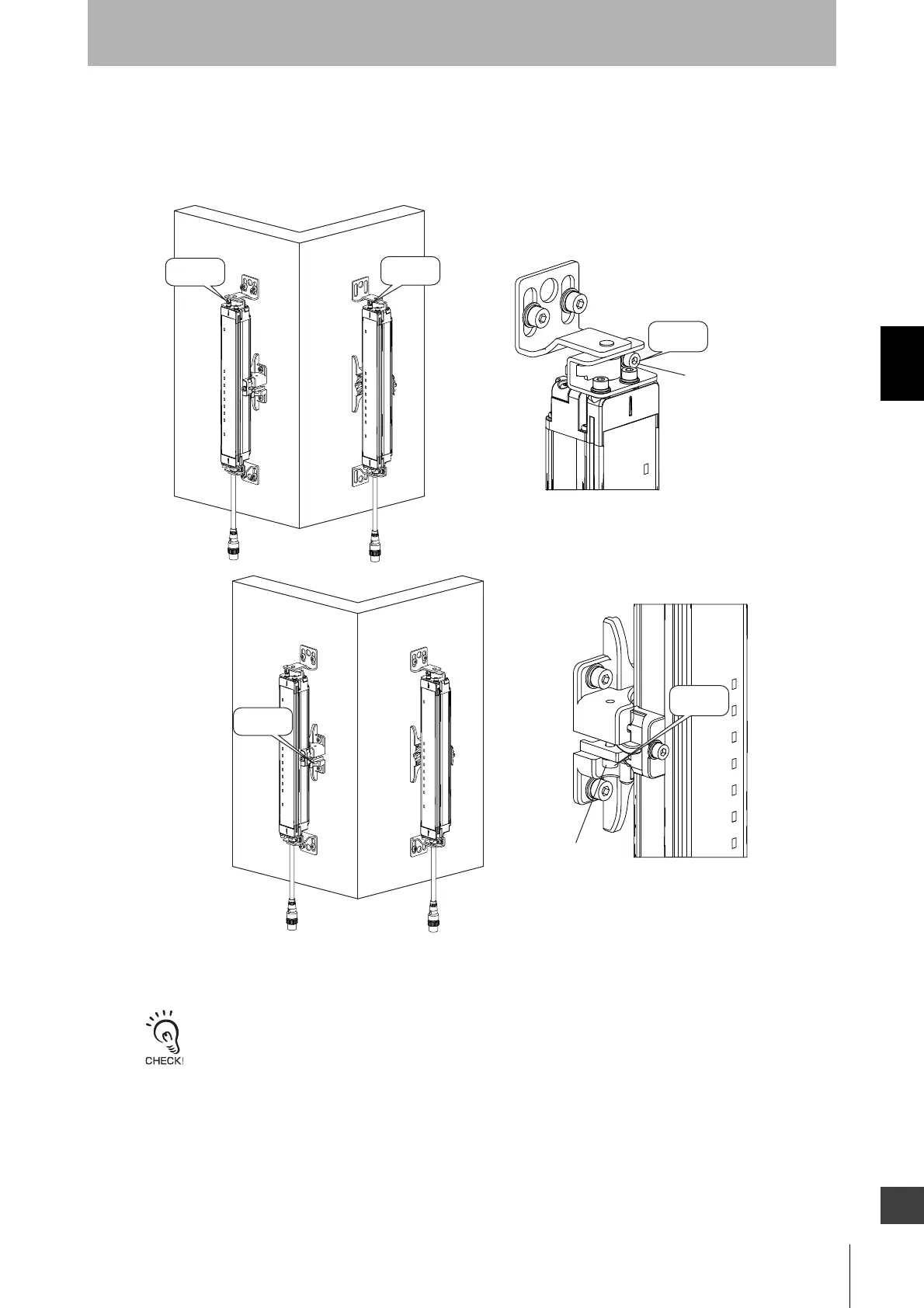 CHECK!