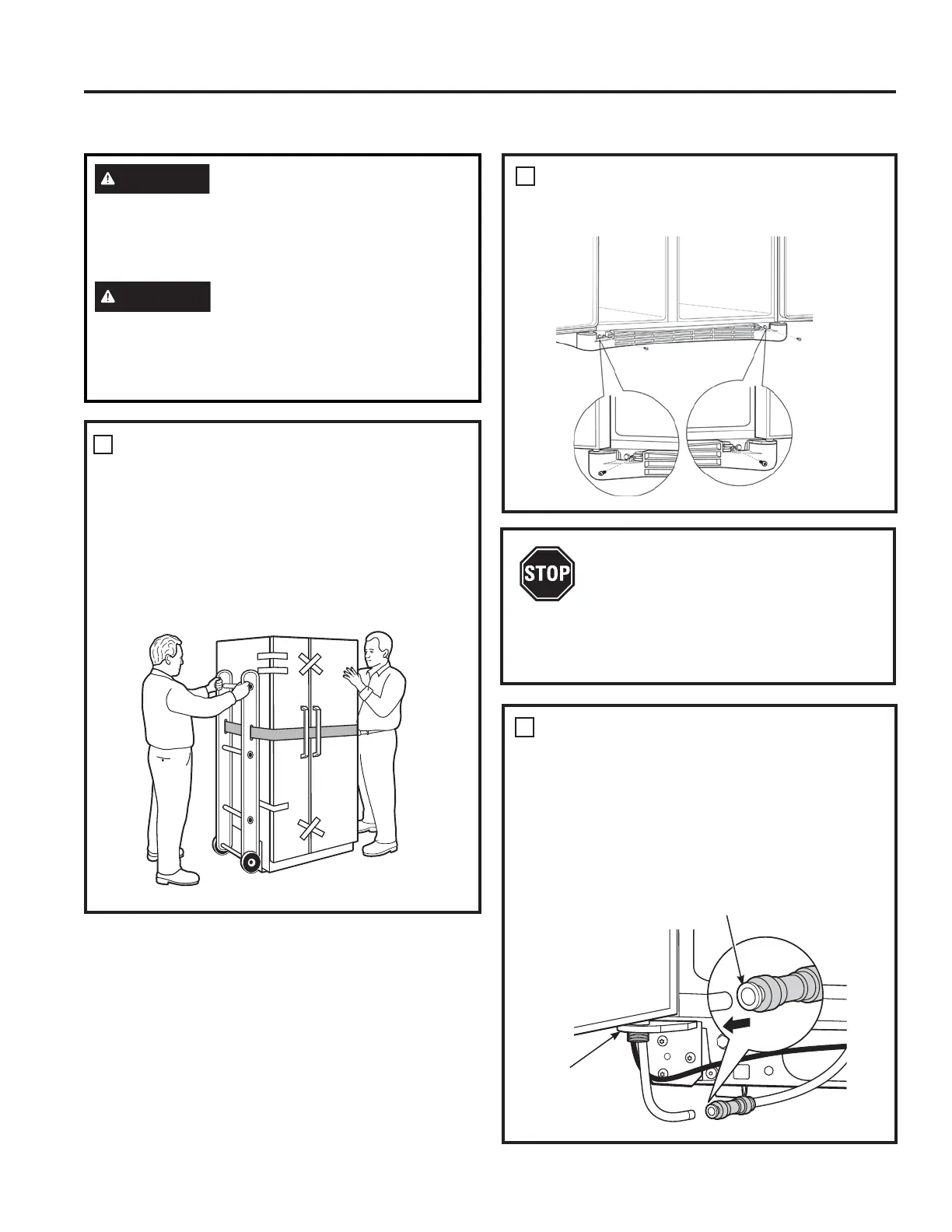 STOP