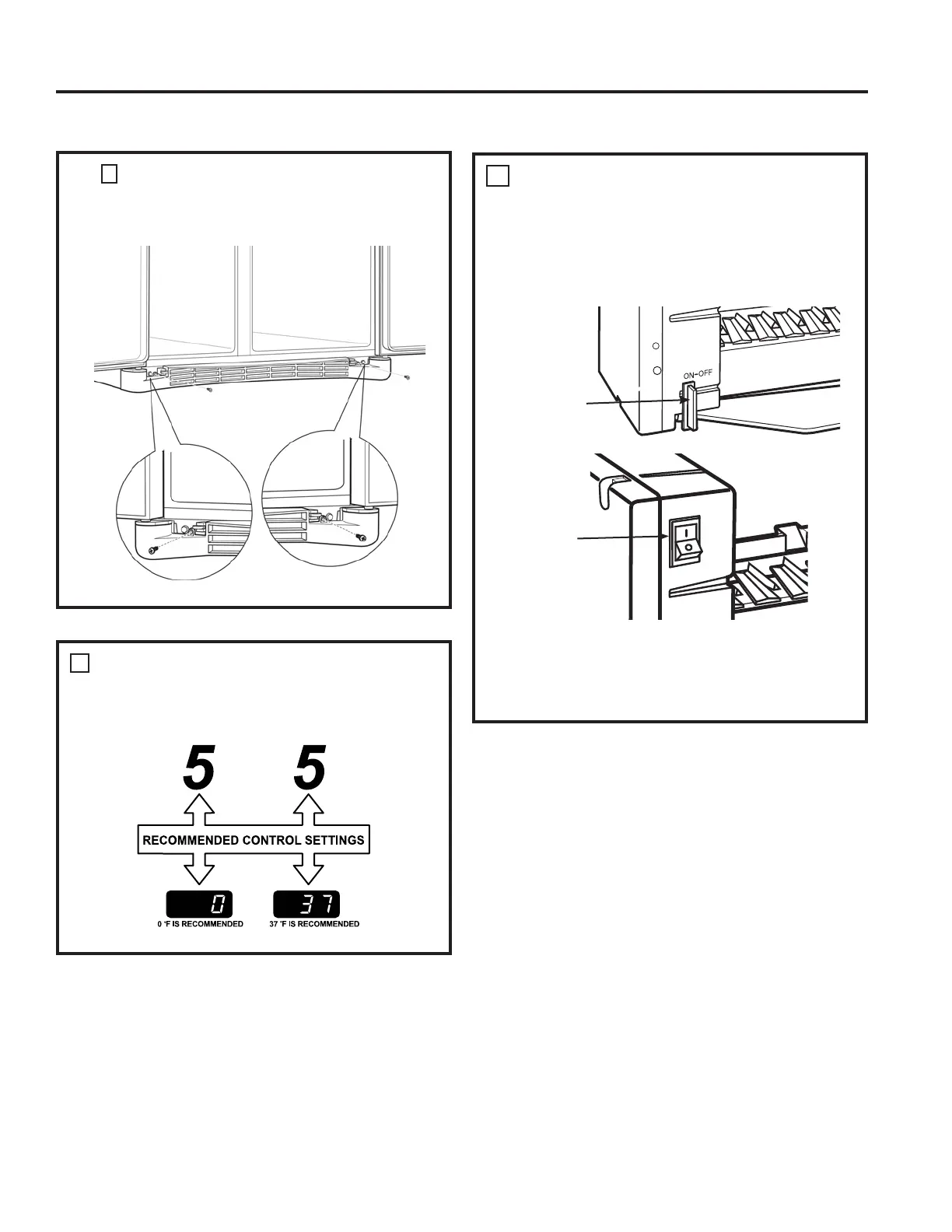 ON-OFF

I
O

5 5

RECOMMENDED CONTROL SETTINGS

0

37

0 °F IS RECOMMENDED

37 °F IS RECOMMENDED