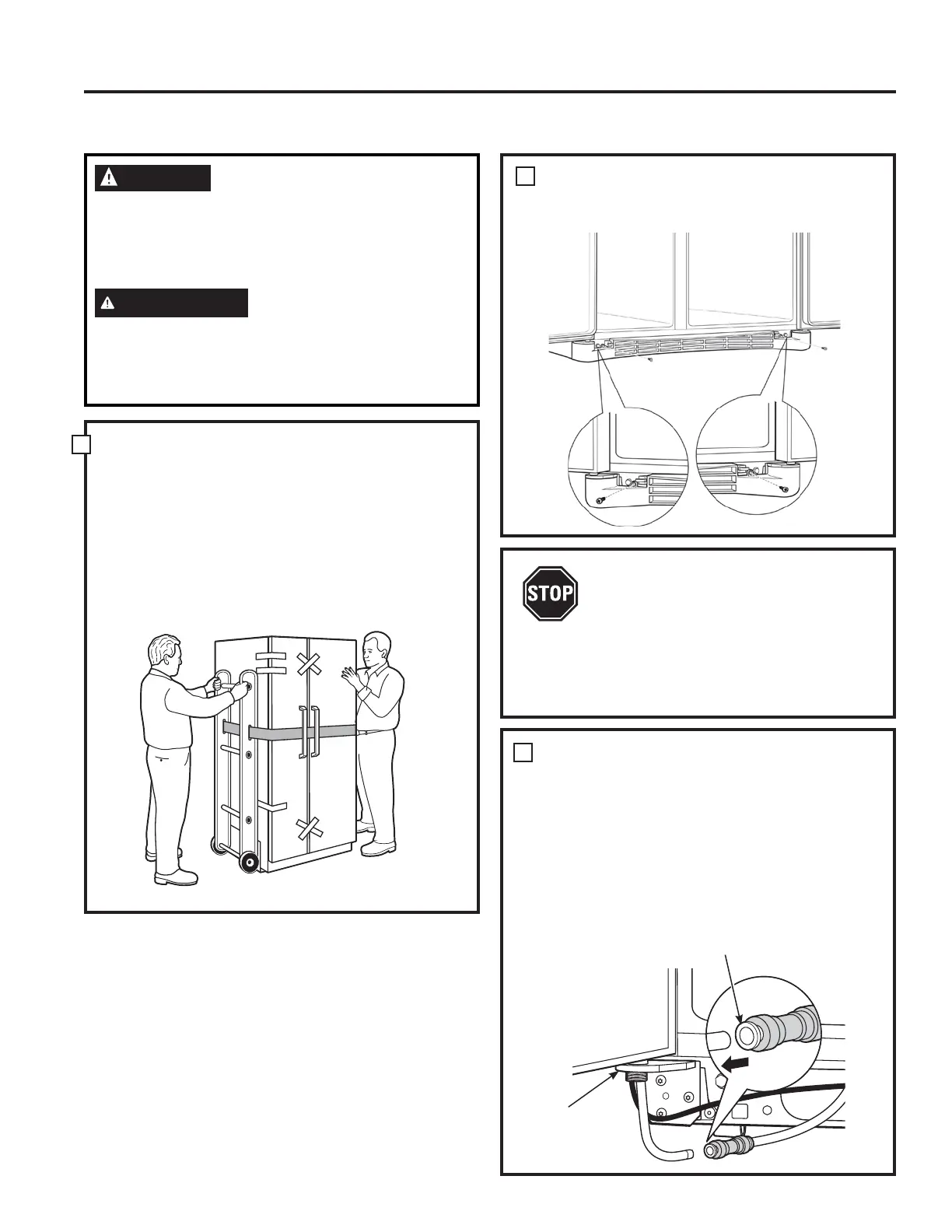 STOP