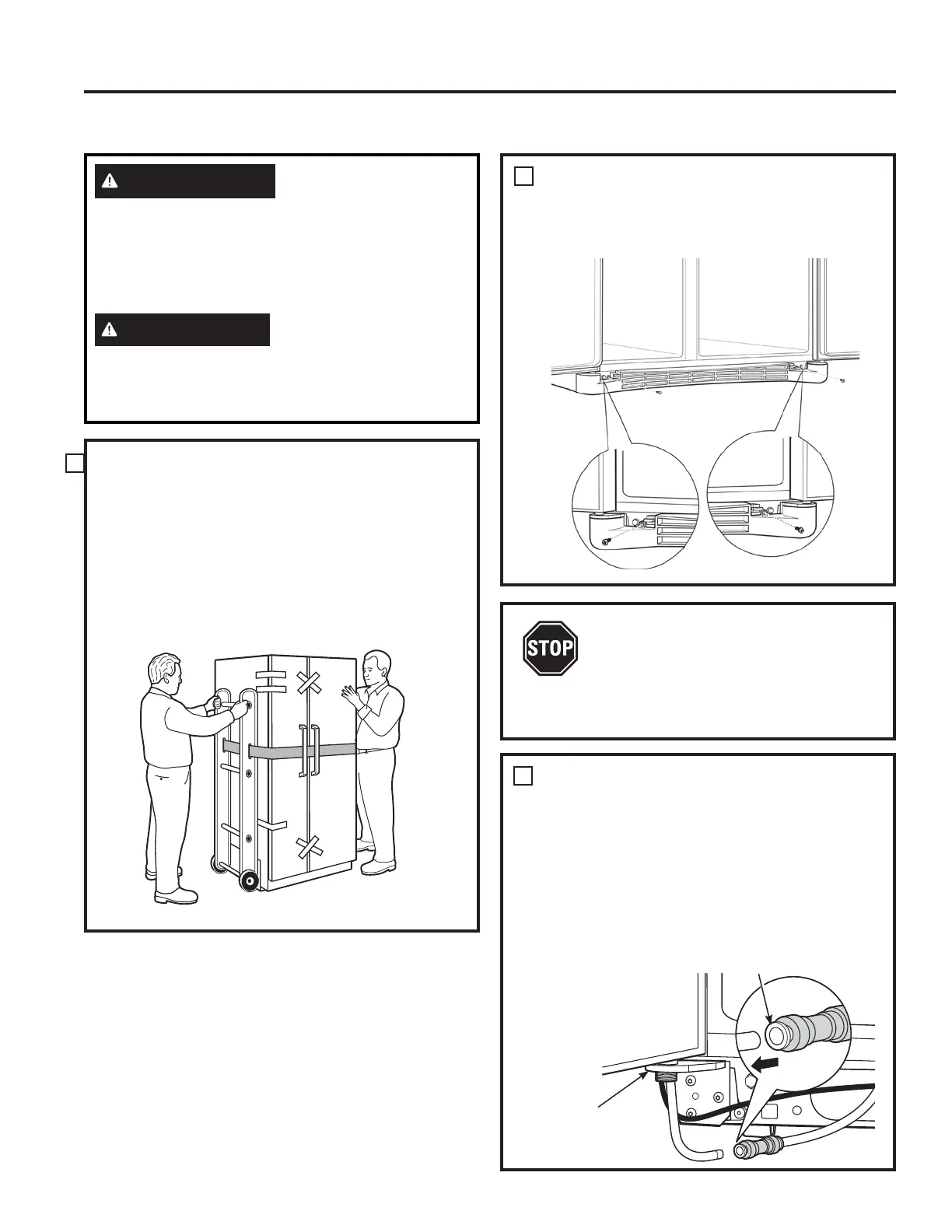 STOP