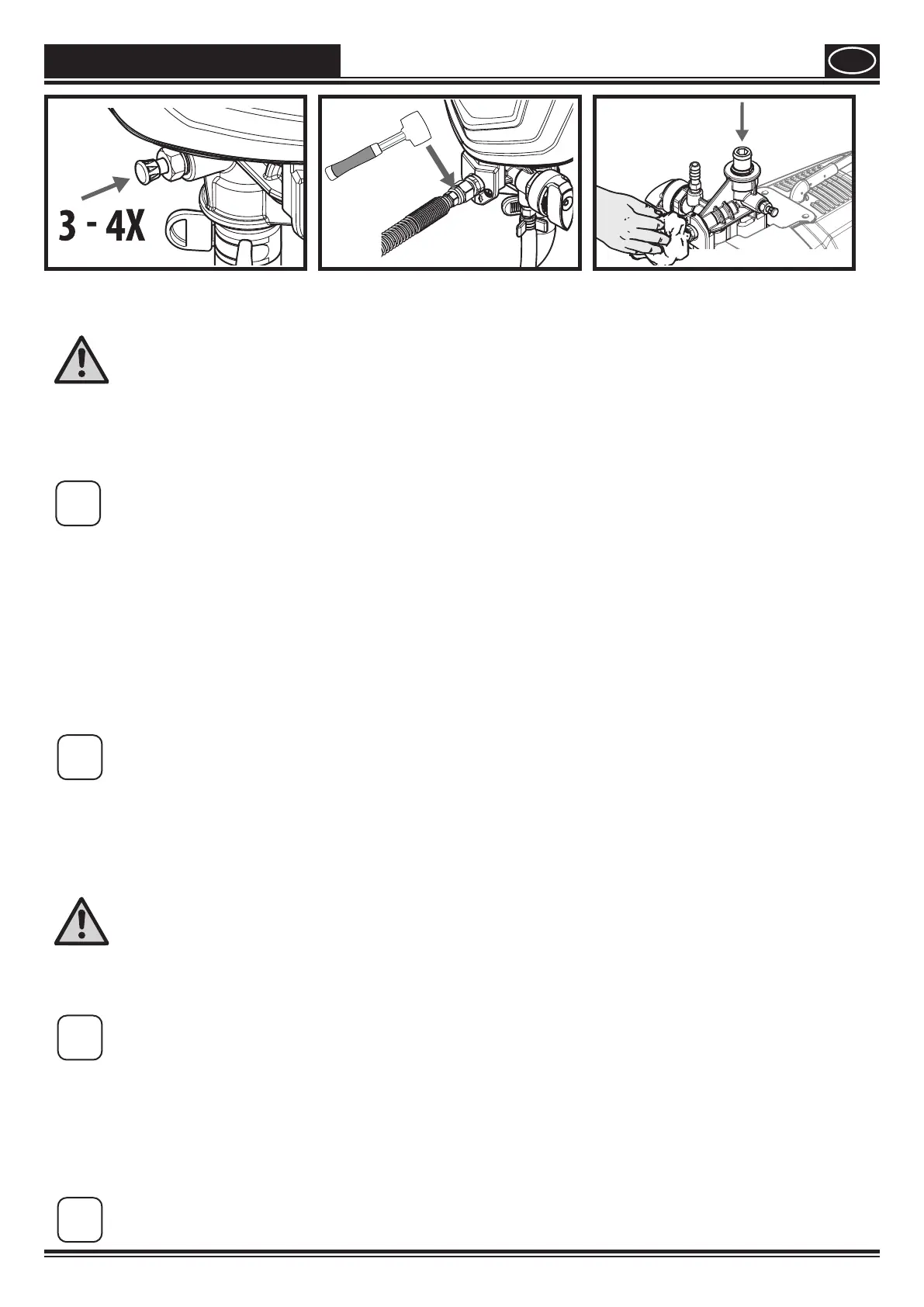 3 - 4X