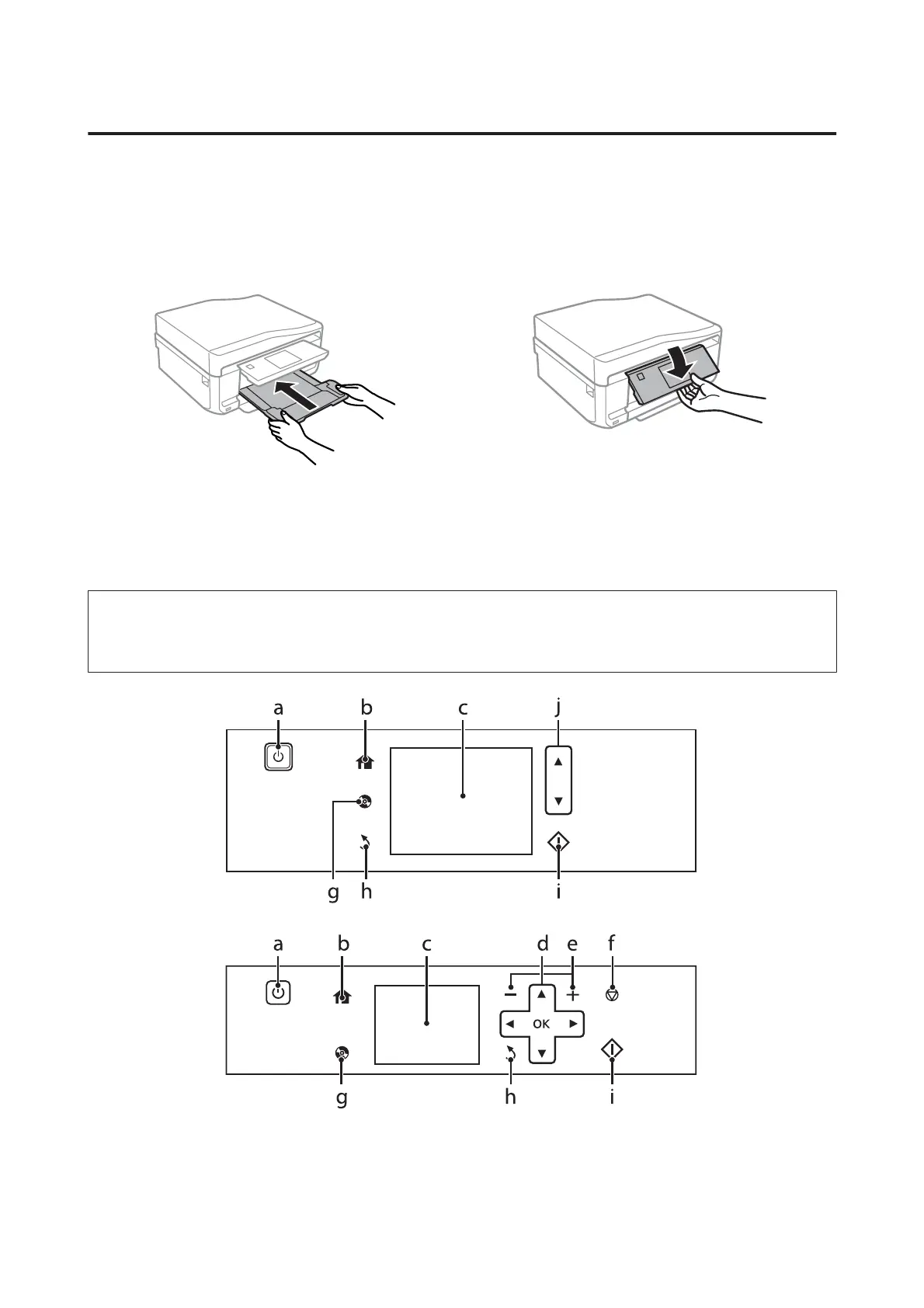 a b c j

g h i

a b c d e f

OK

g h i