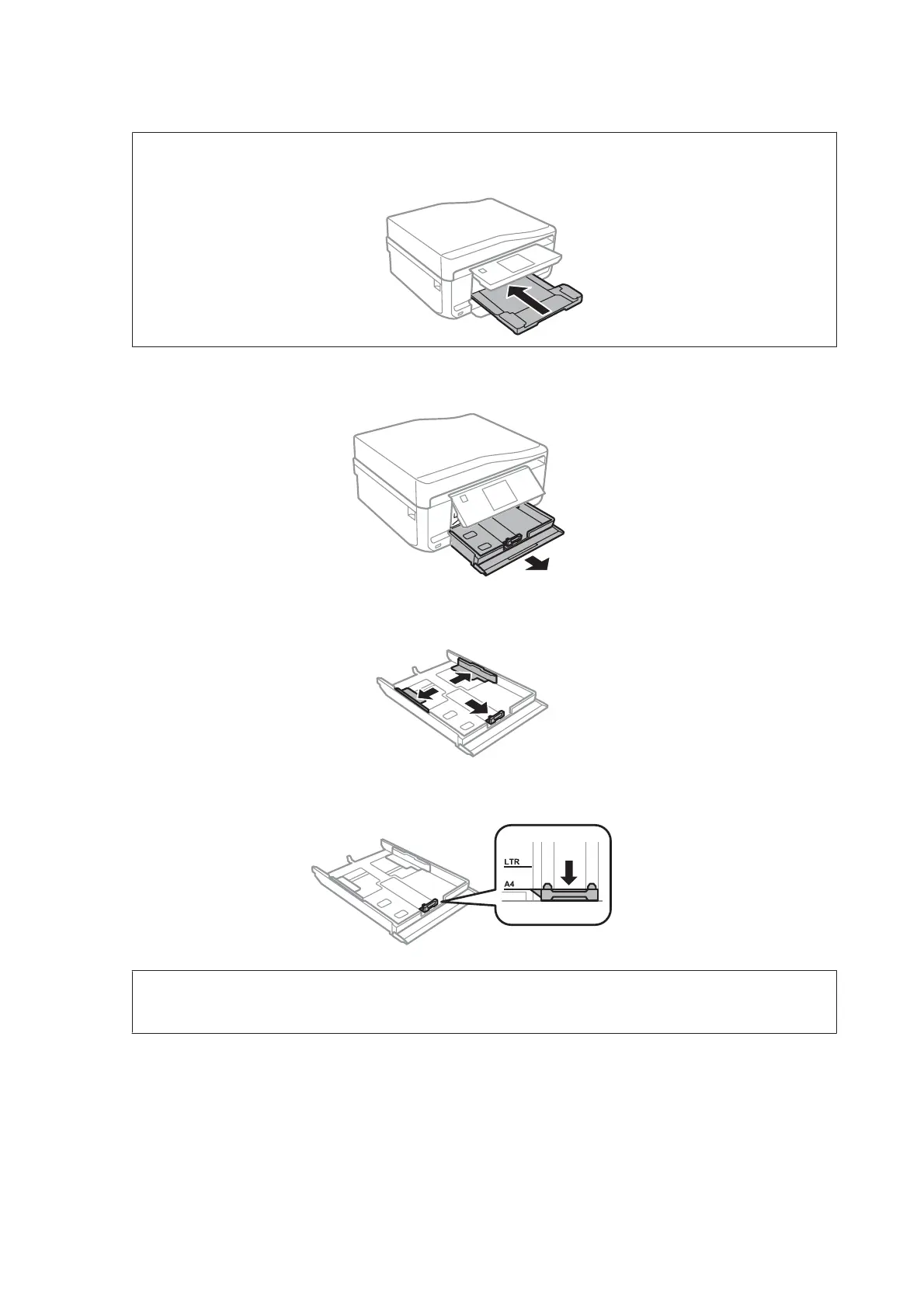 LTR
A4