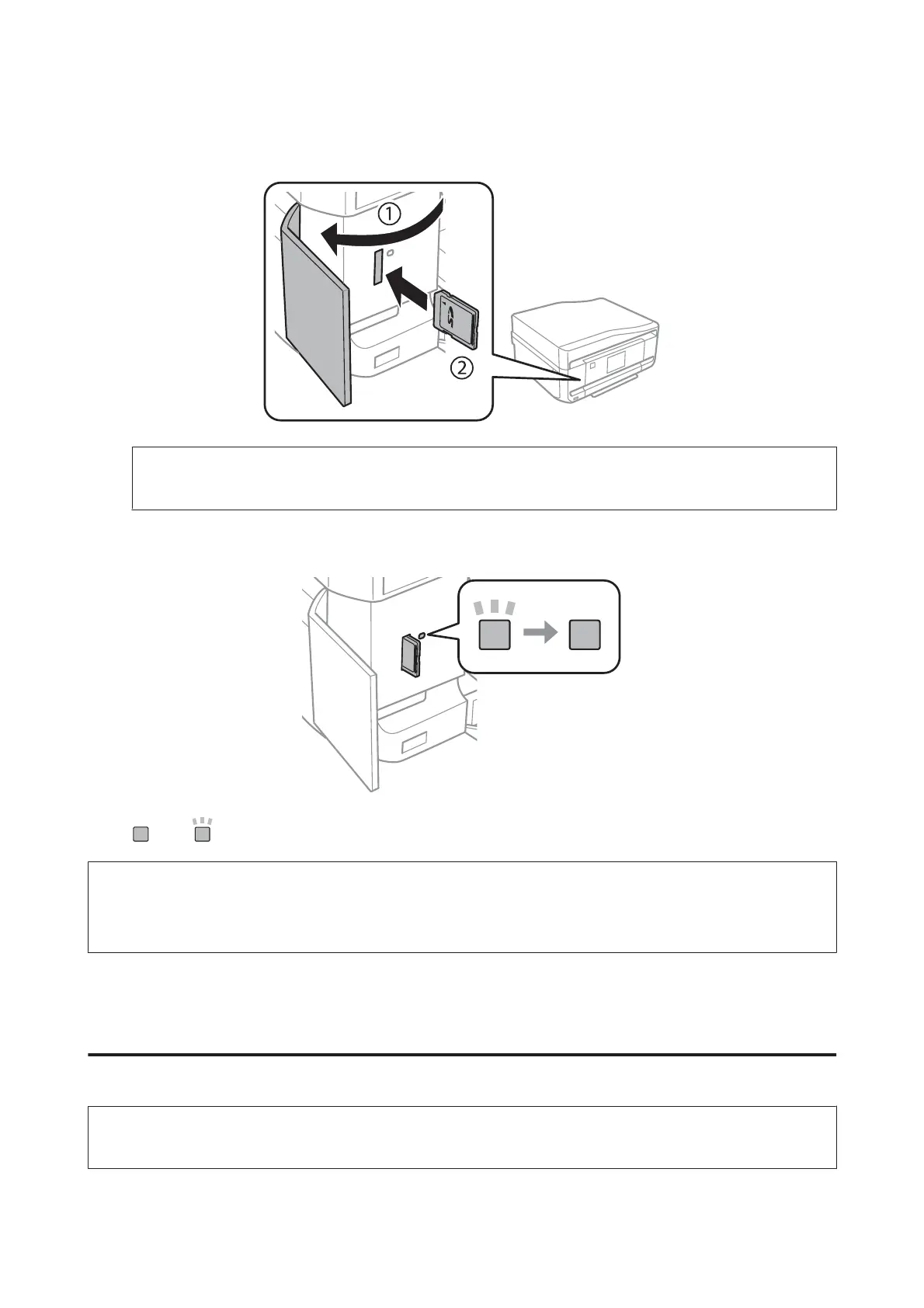 ①
②