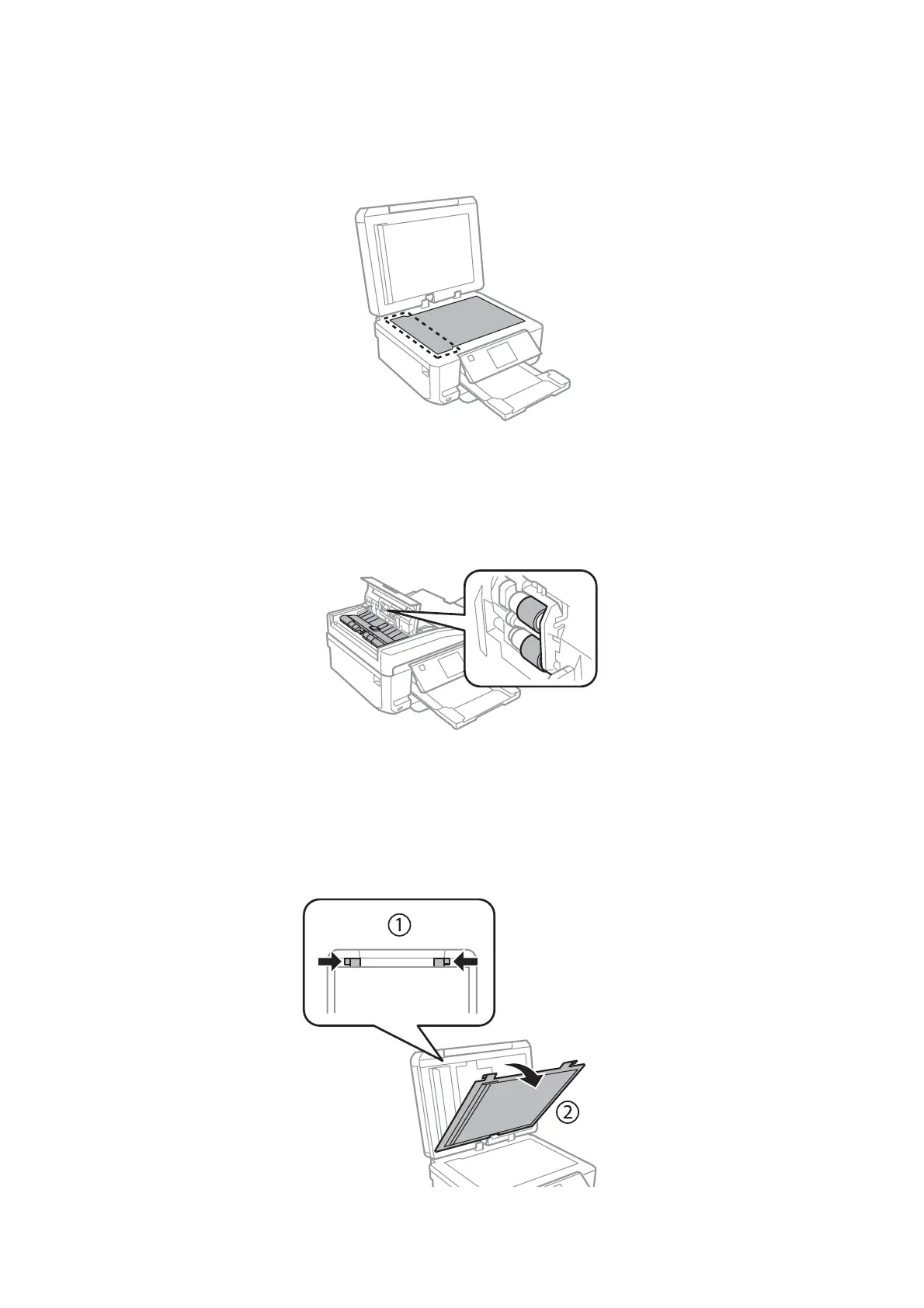 ①

②