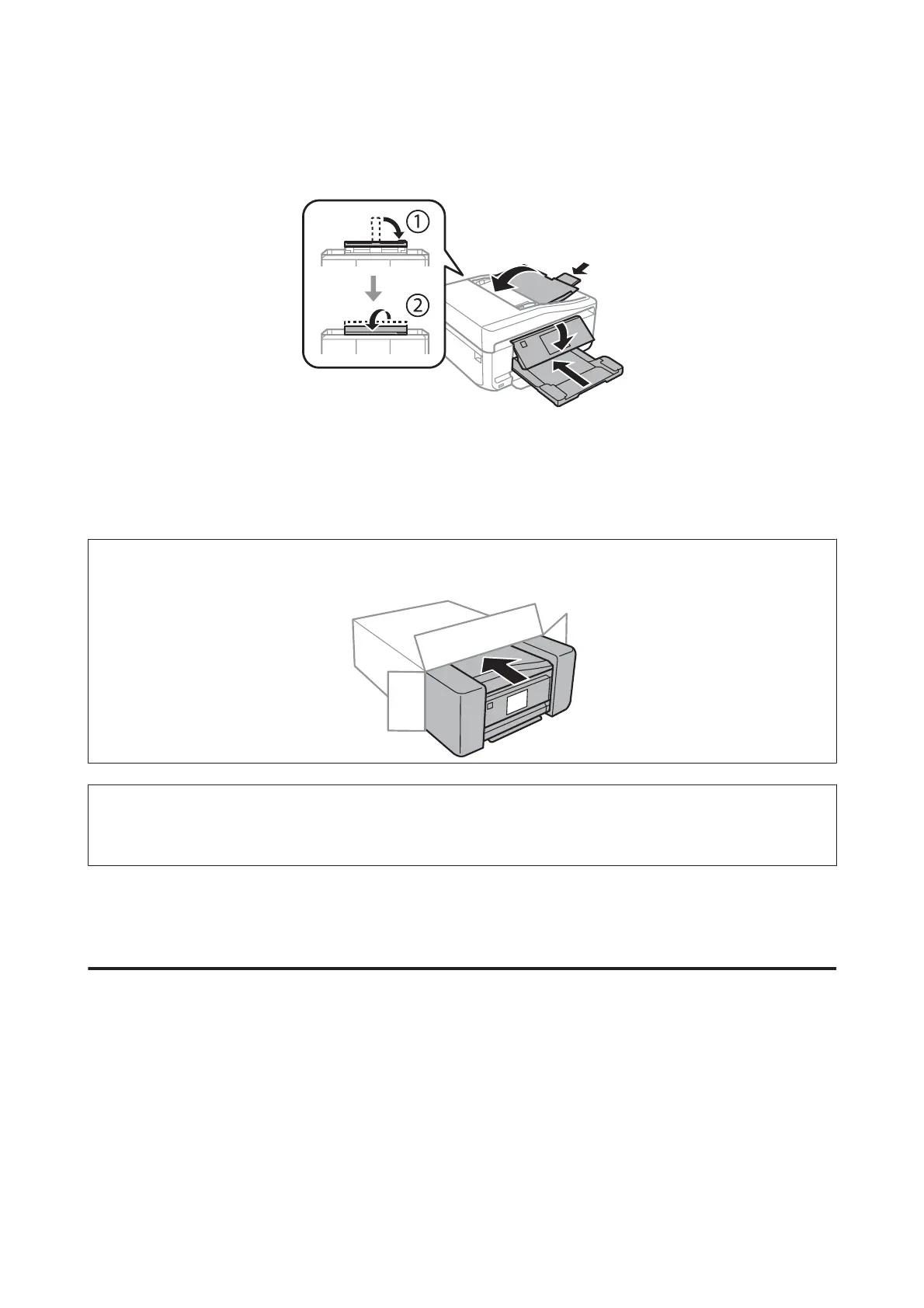 ①

②