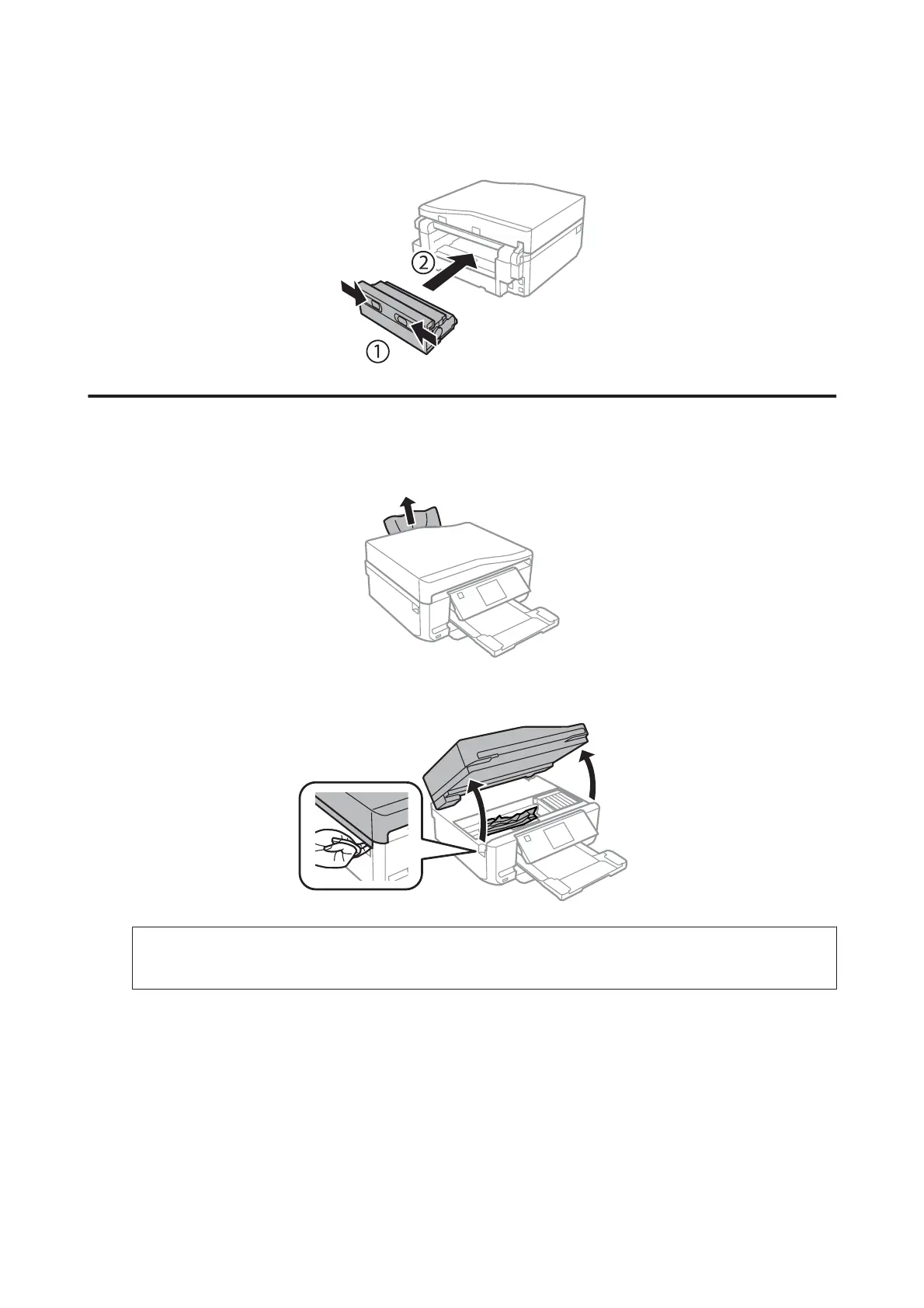 ②

①