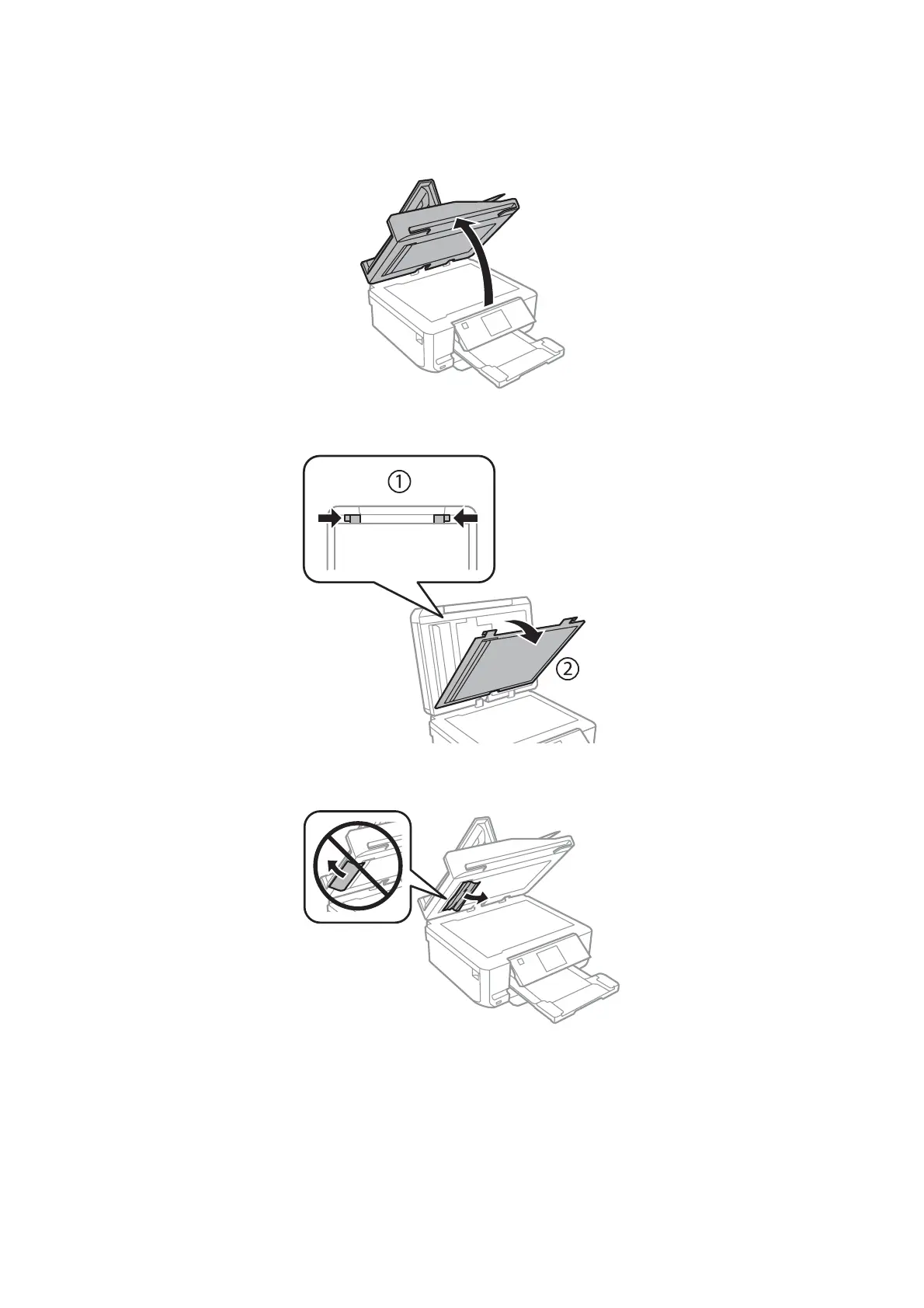 ①
②