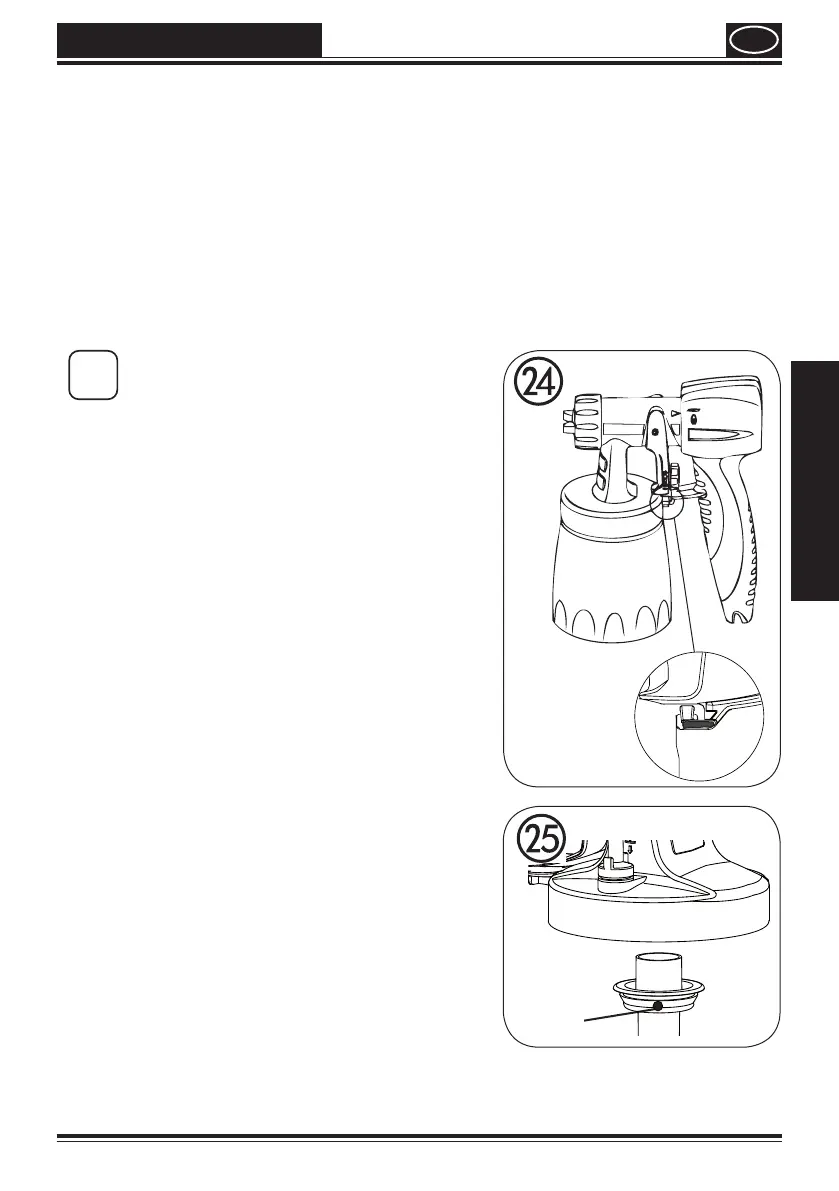 24

25