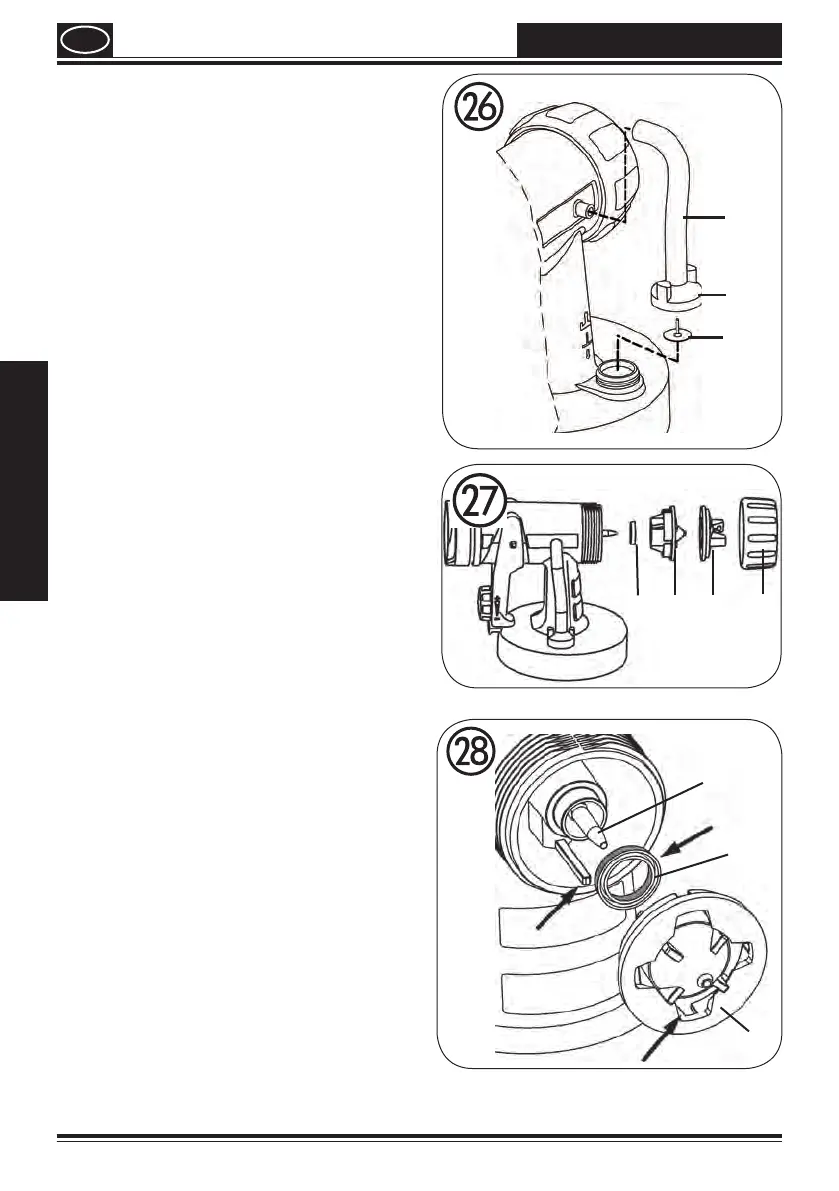 26

27

28