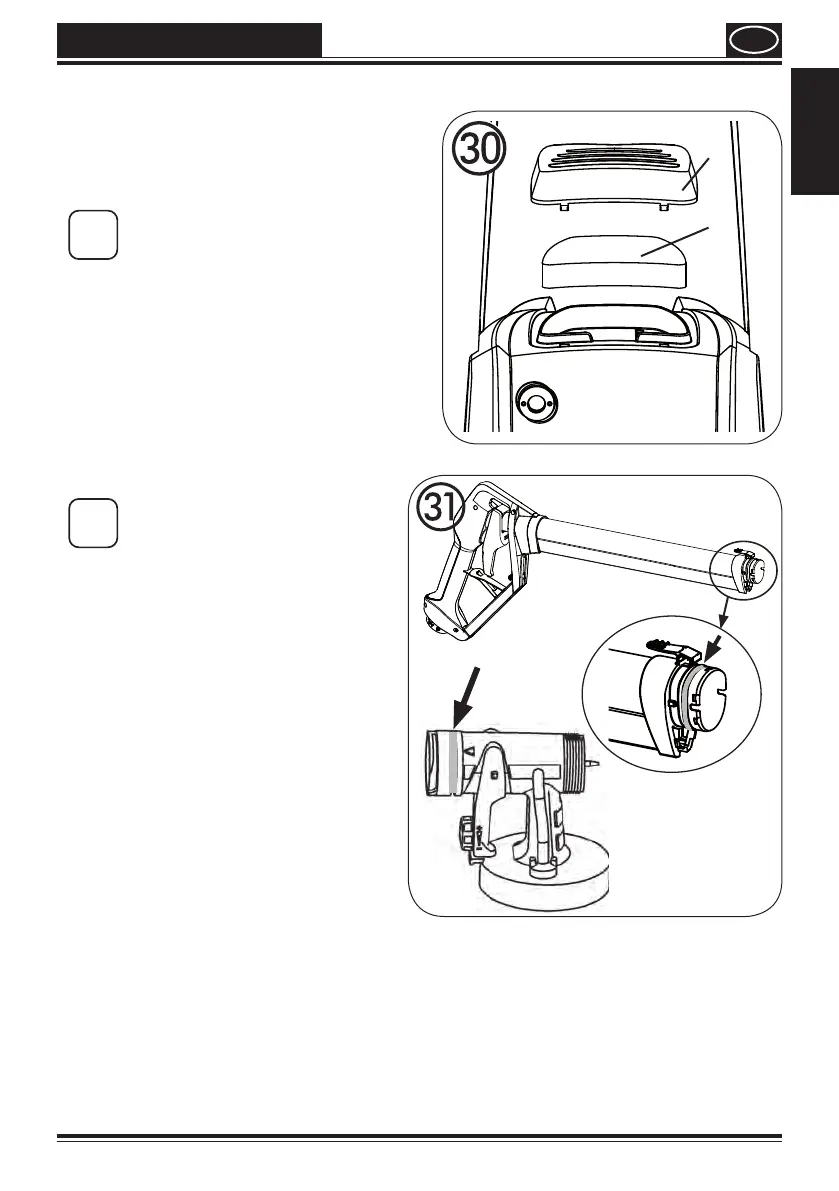 30

31