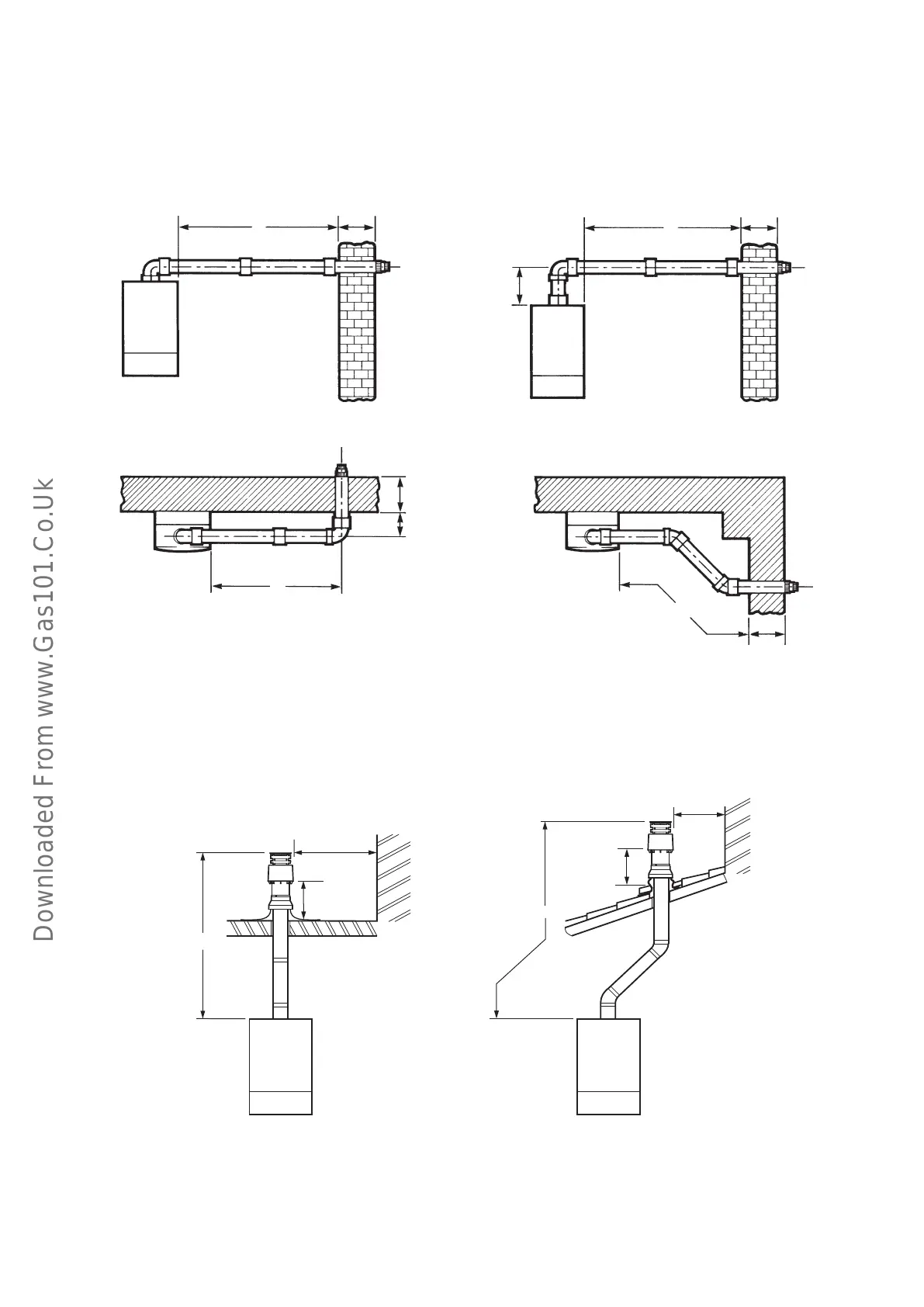 Downloaded From www.Gas101.Co.Uk