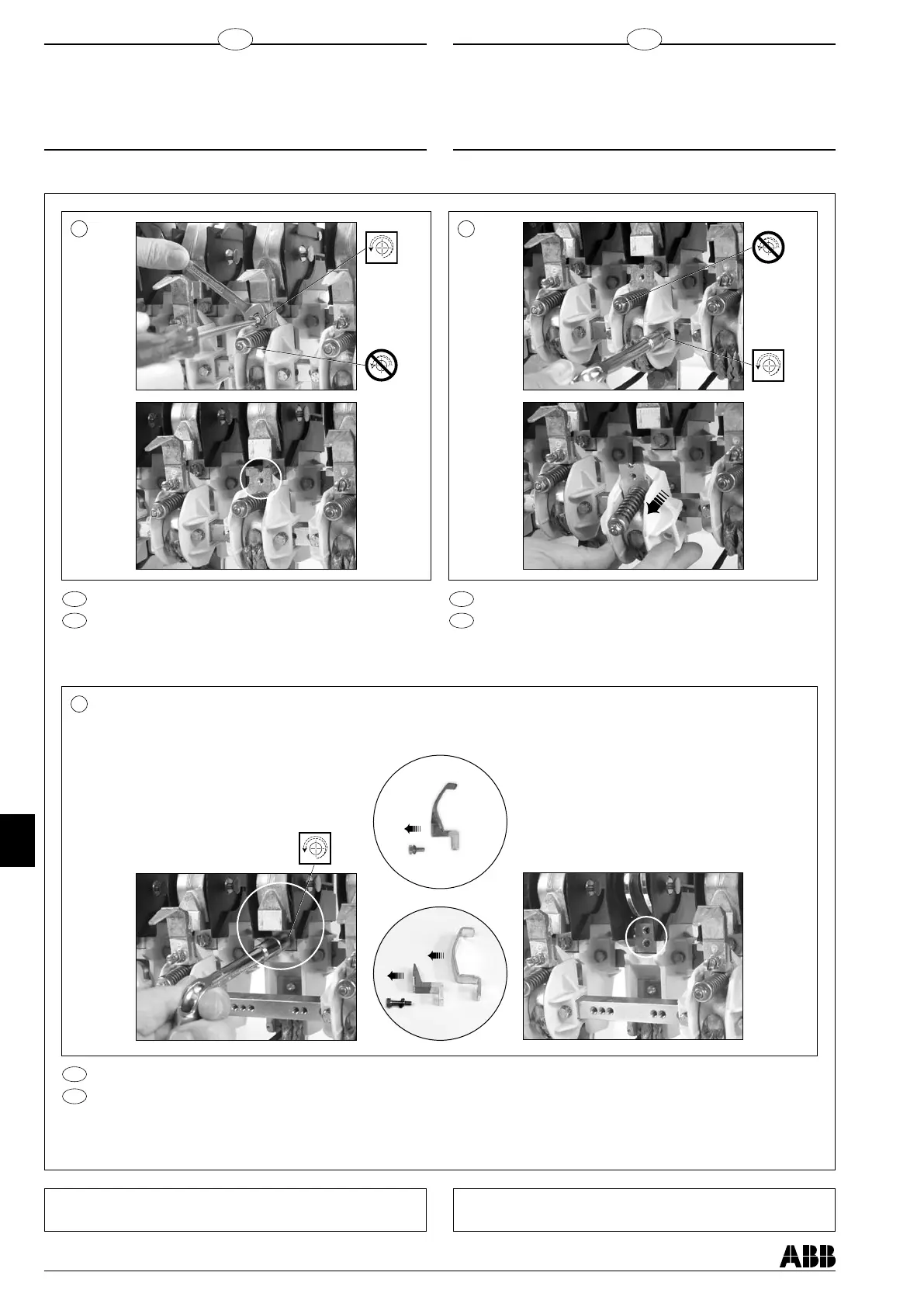 ABB