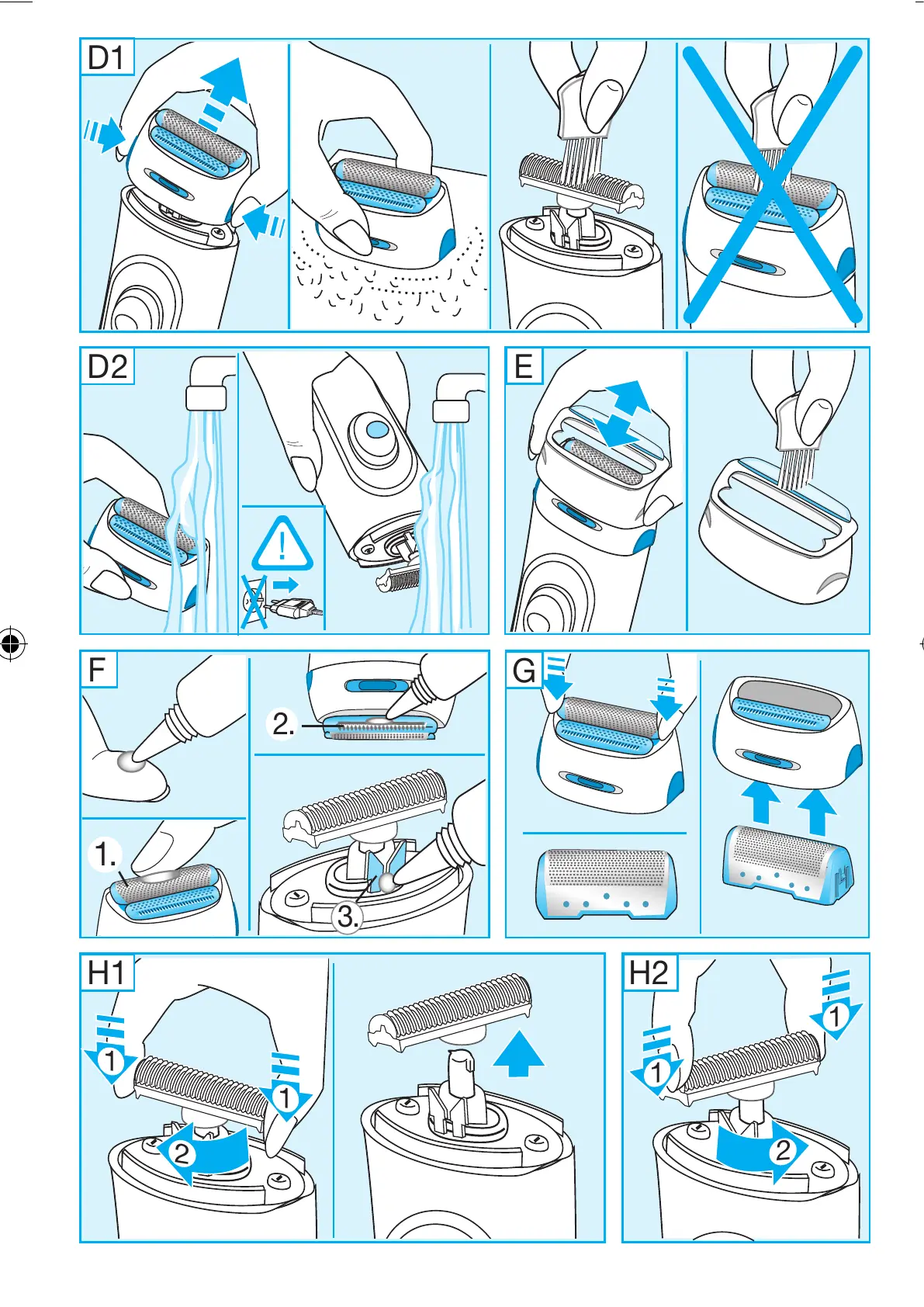 D1

D2

E

F

2.

1.

3.

G

H1

1

1

2

H2

1

1

2