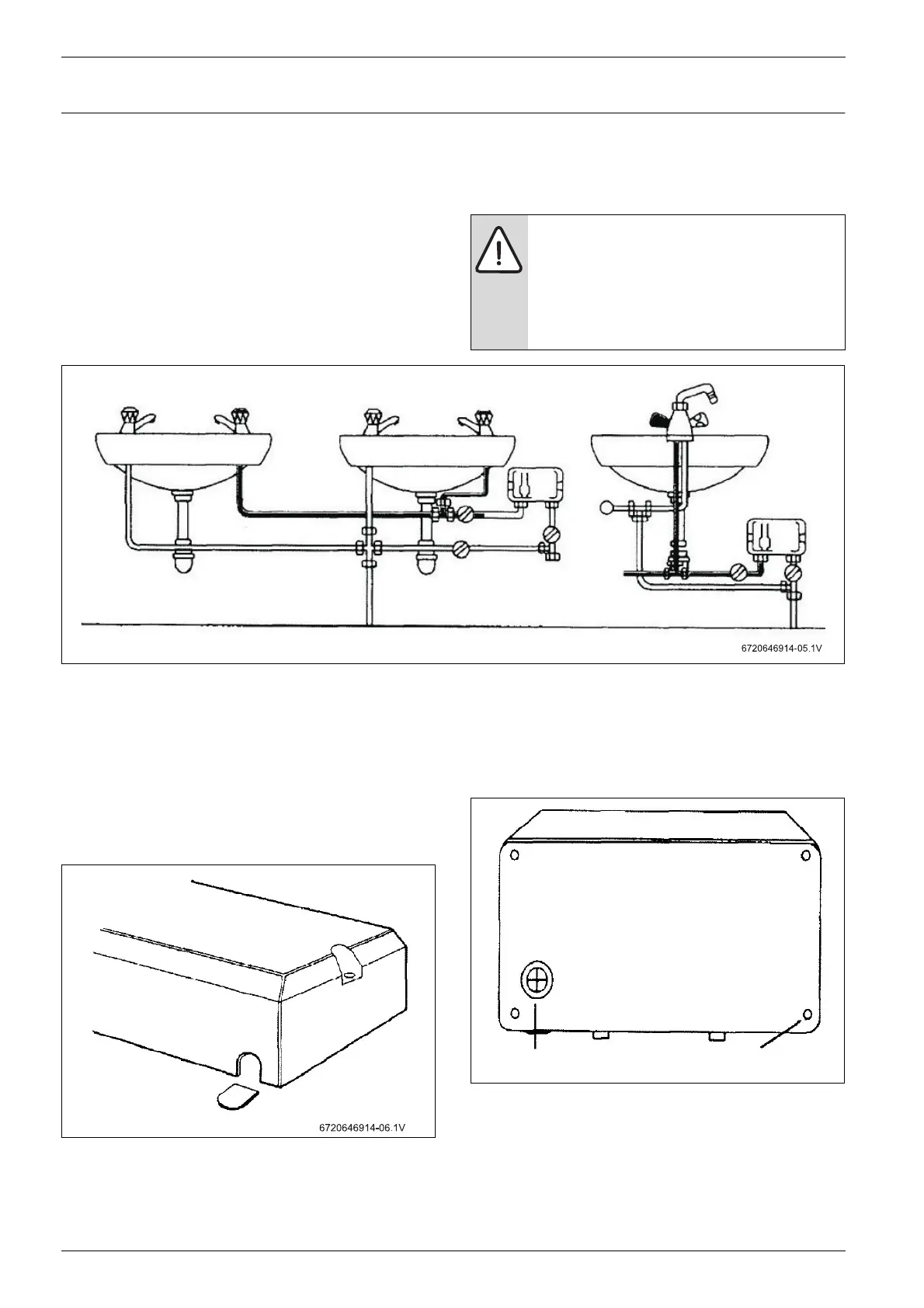 6720646914-05.1V

6720646914-06.1V