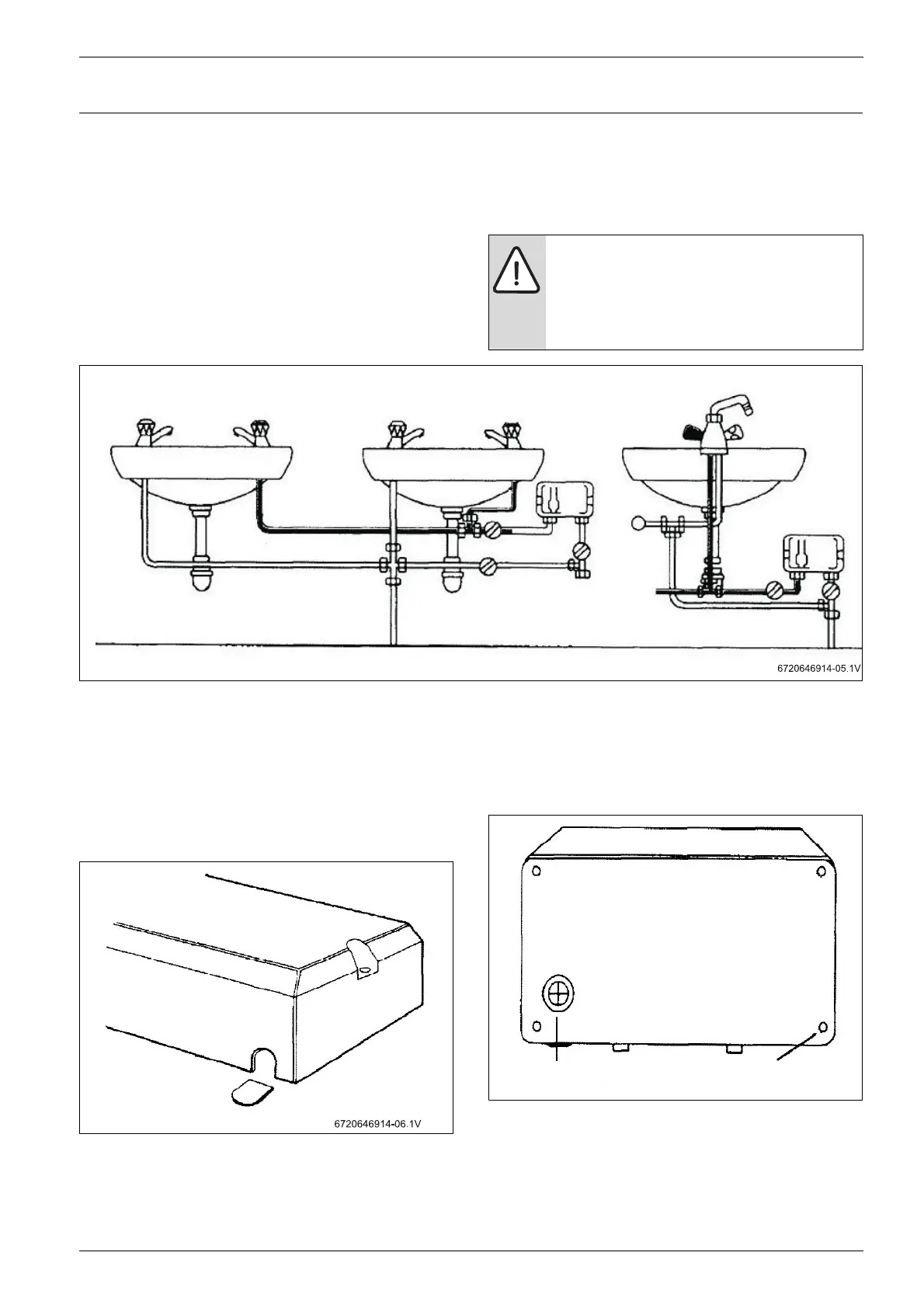 6720646914-05.1V

6720646914-06.1V