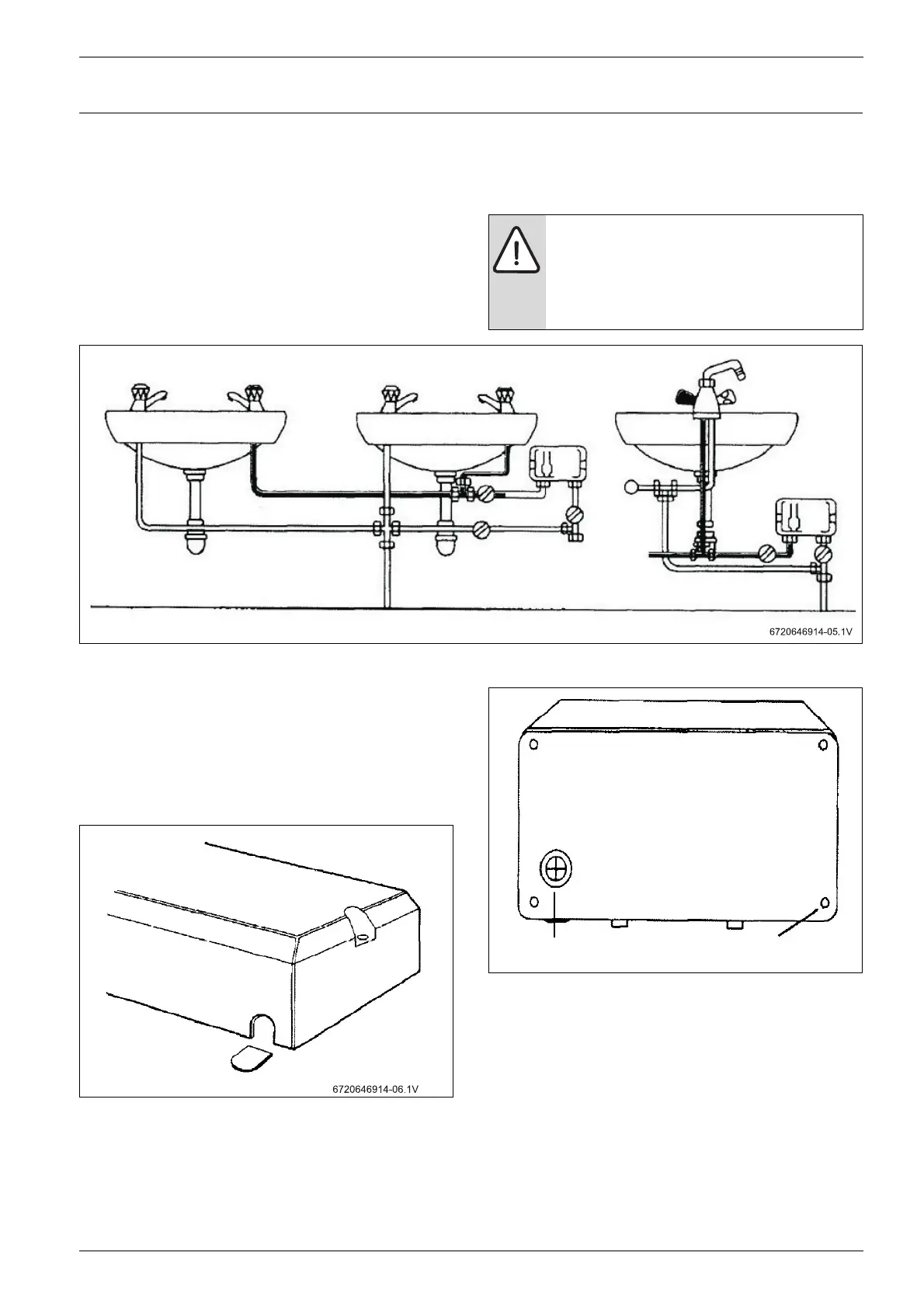 6720646914-05.1V

6720646914-06.1V