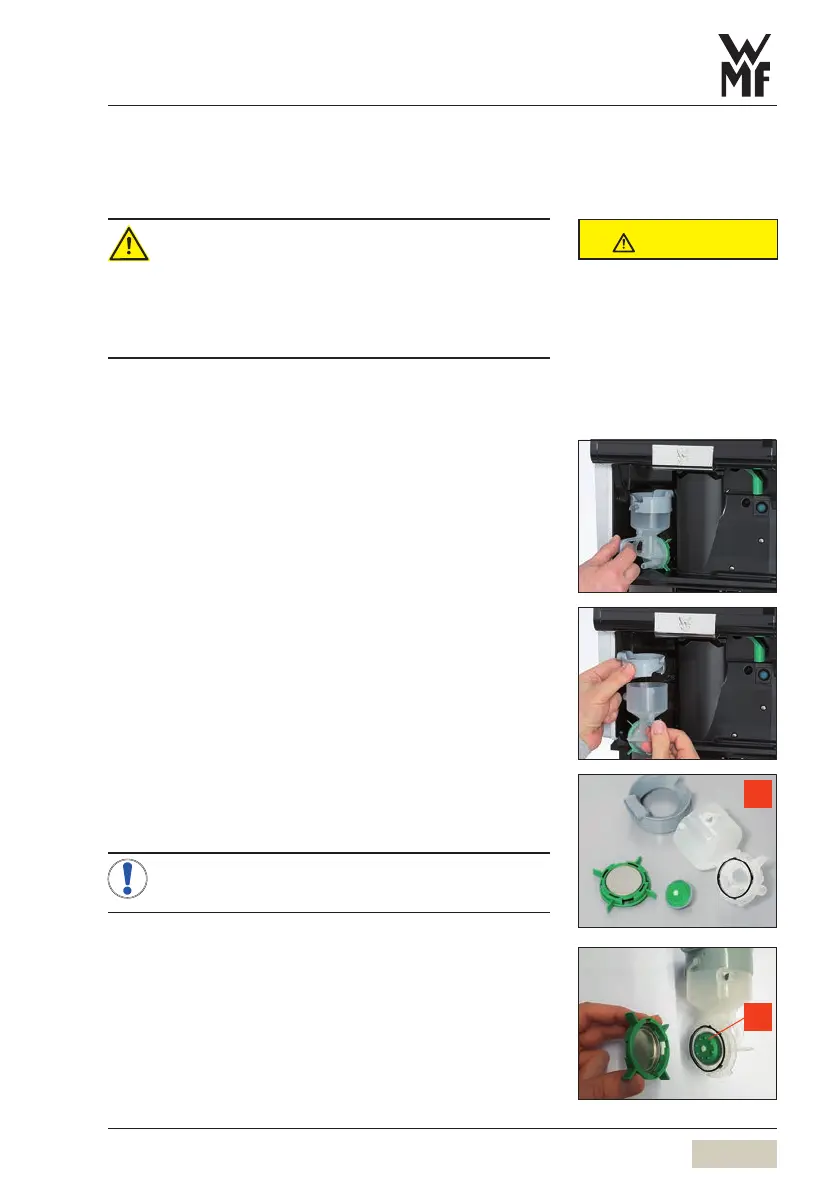 WMF