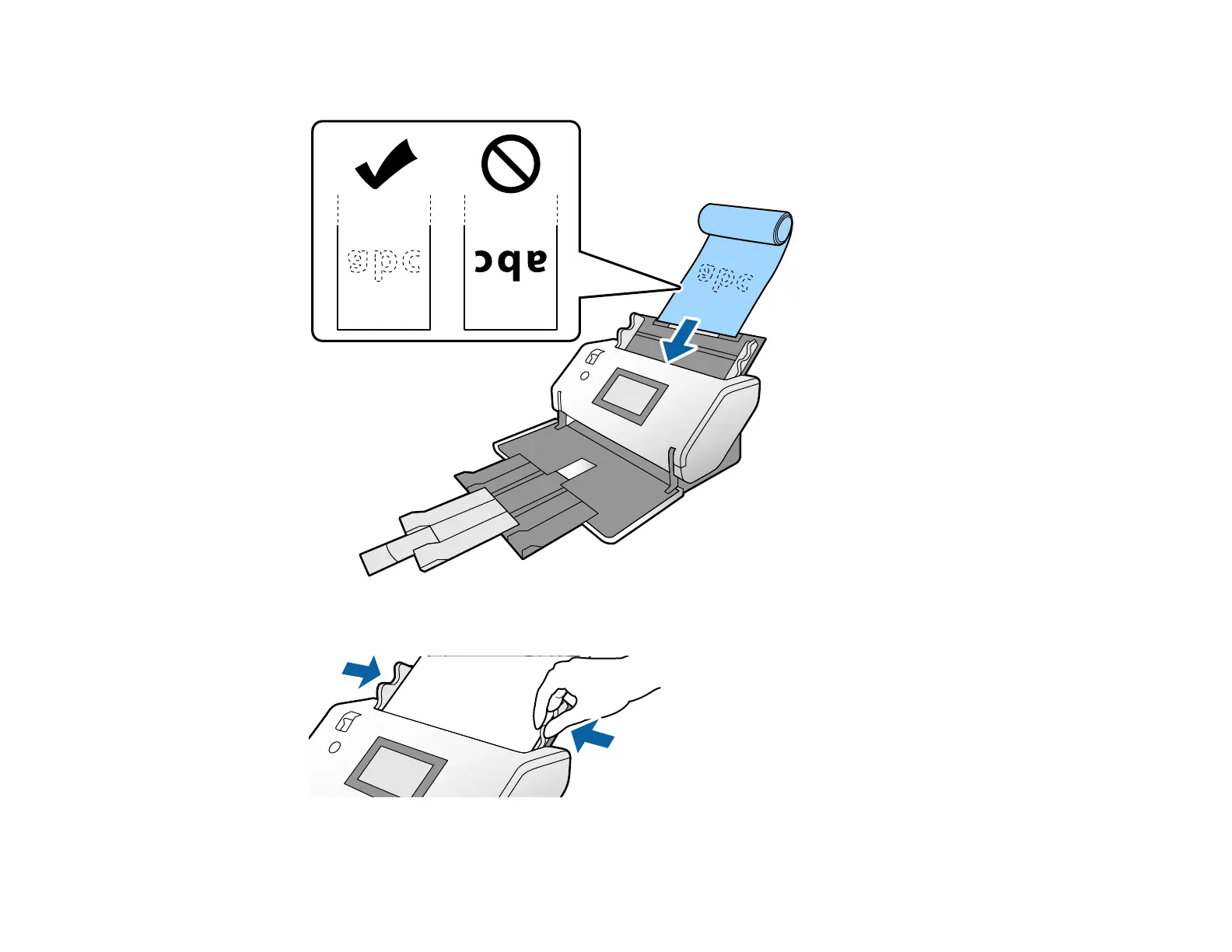 abc

abc

abc