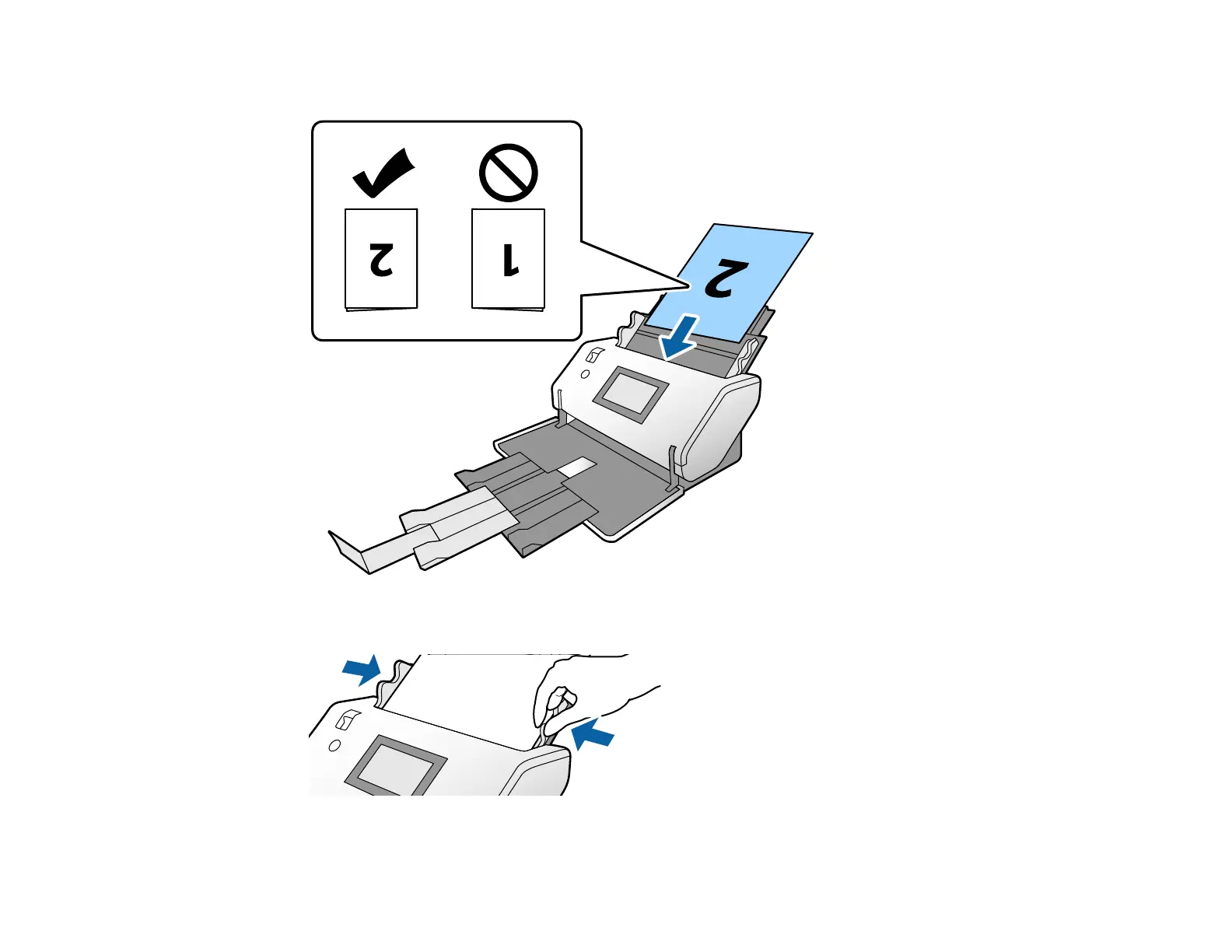 2

1

2