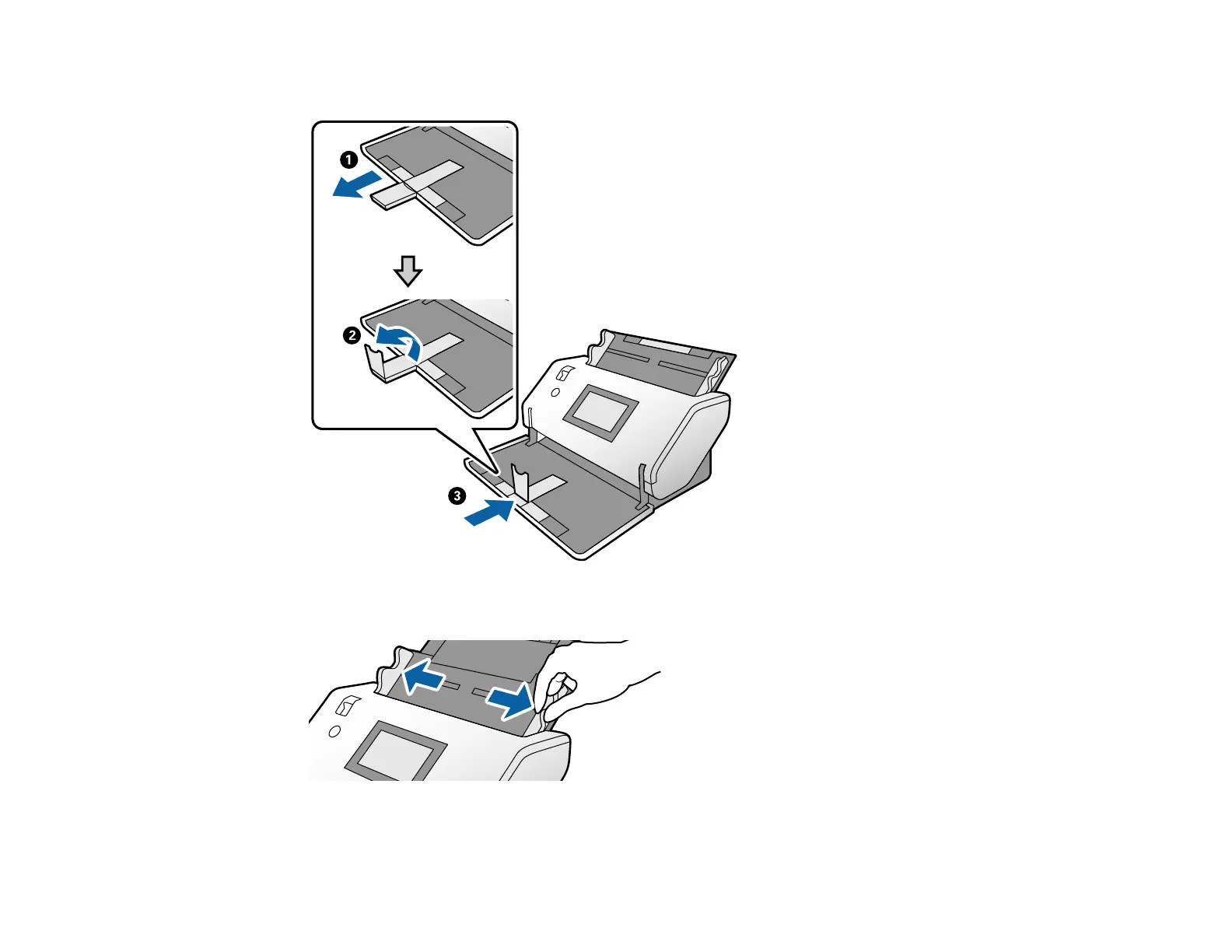 1

2

3