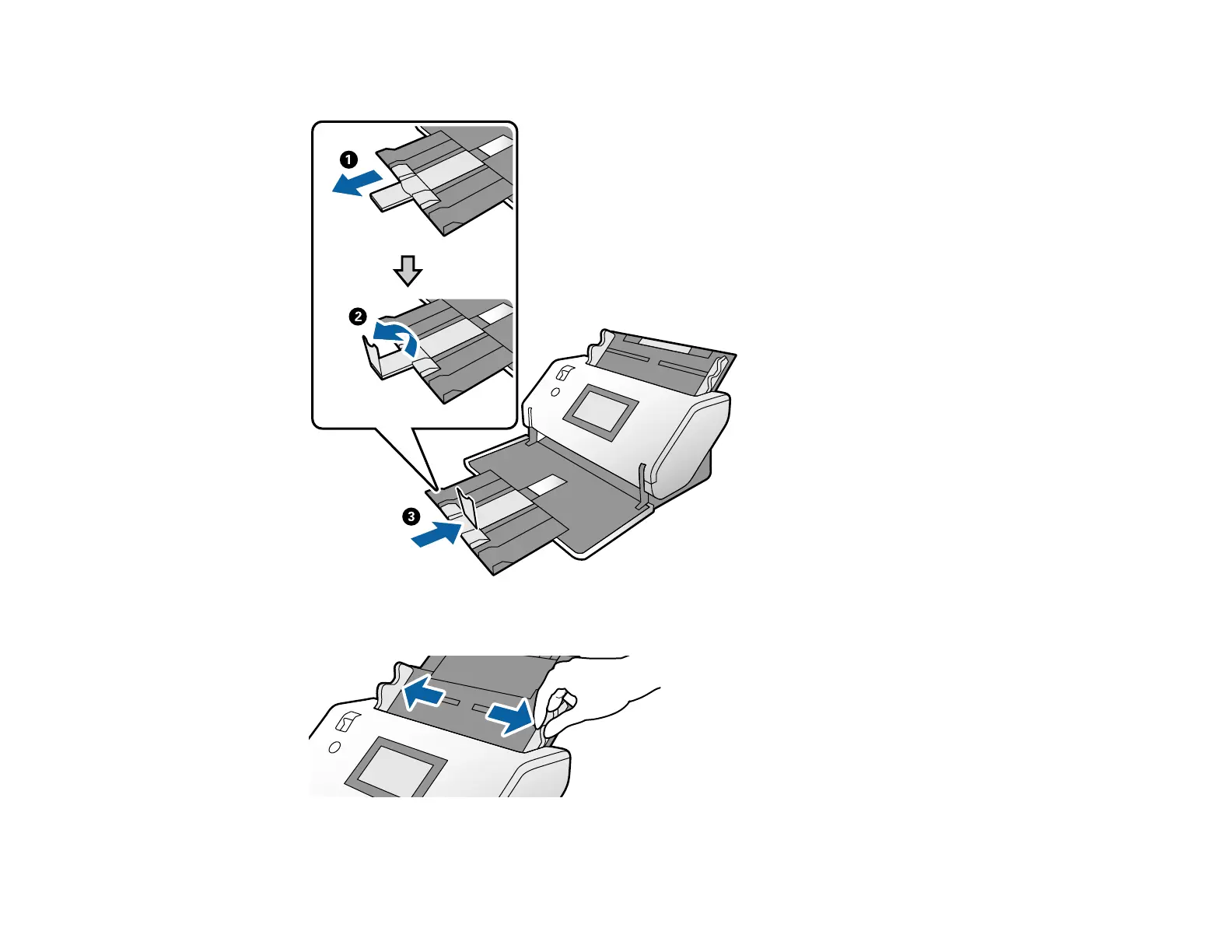 1

2

3