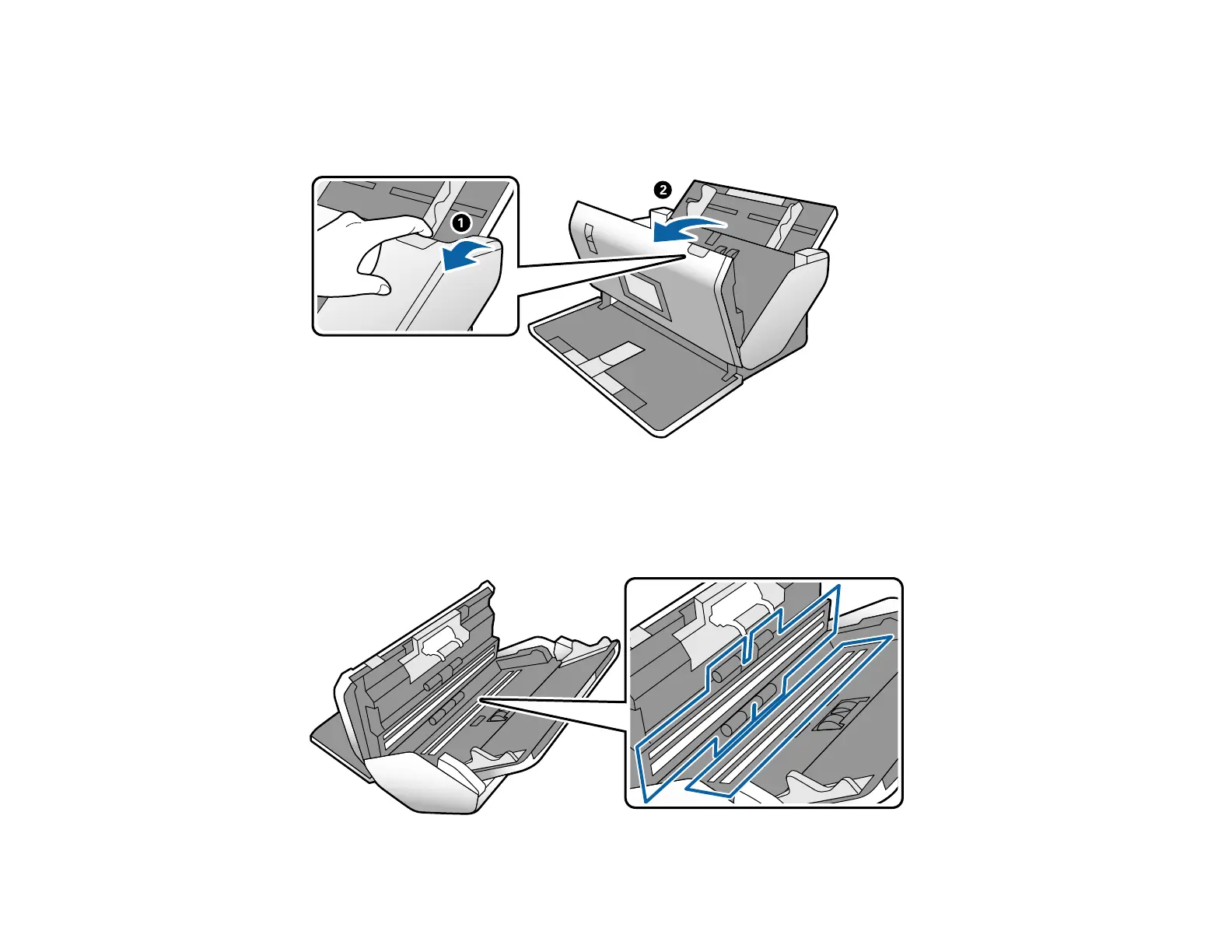 1

2