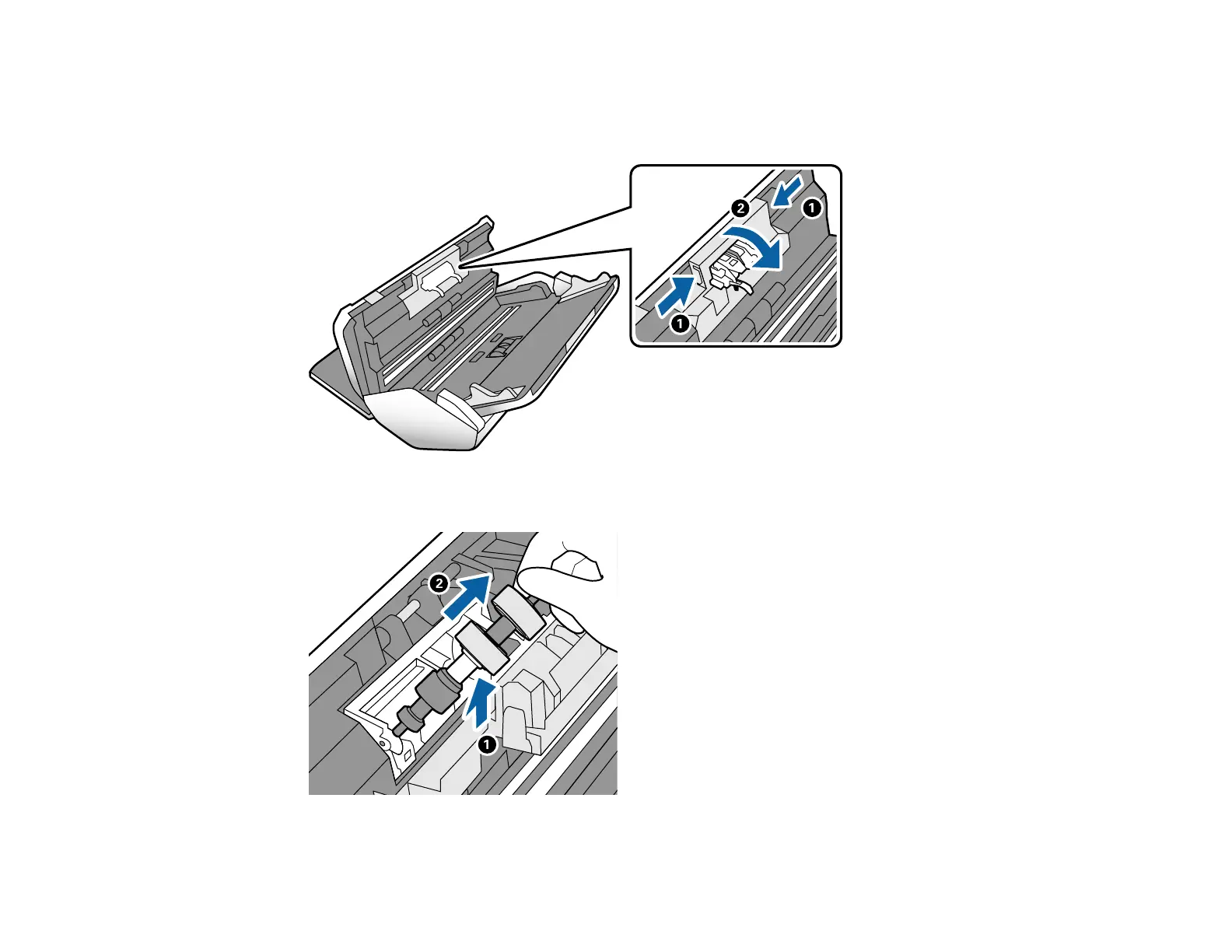 2
1
1

2
1