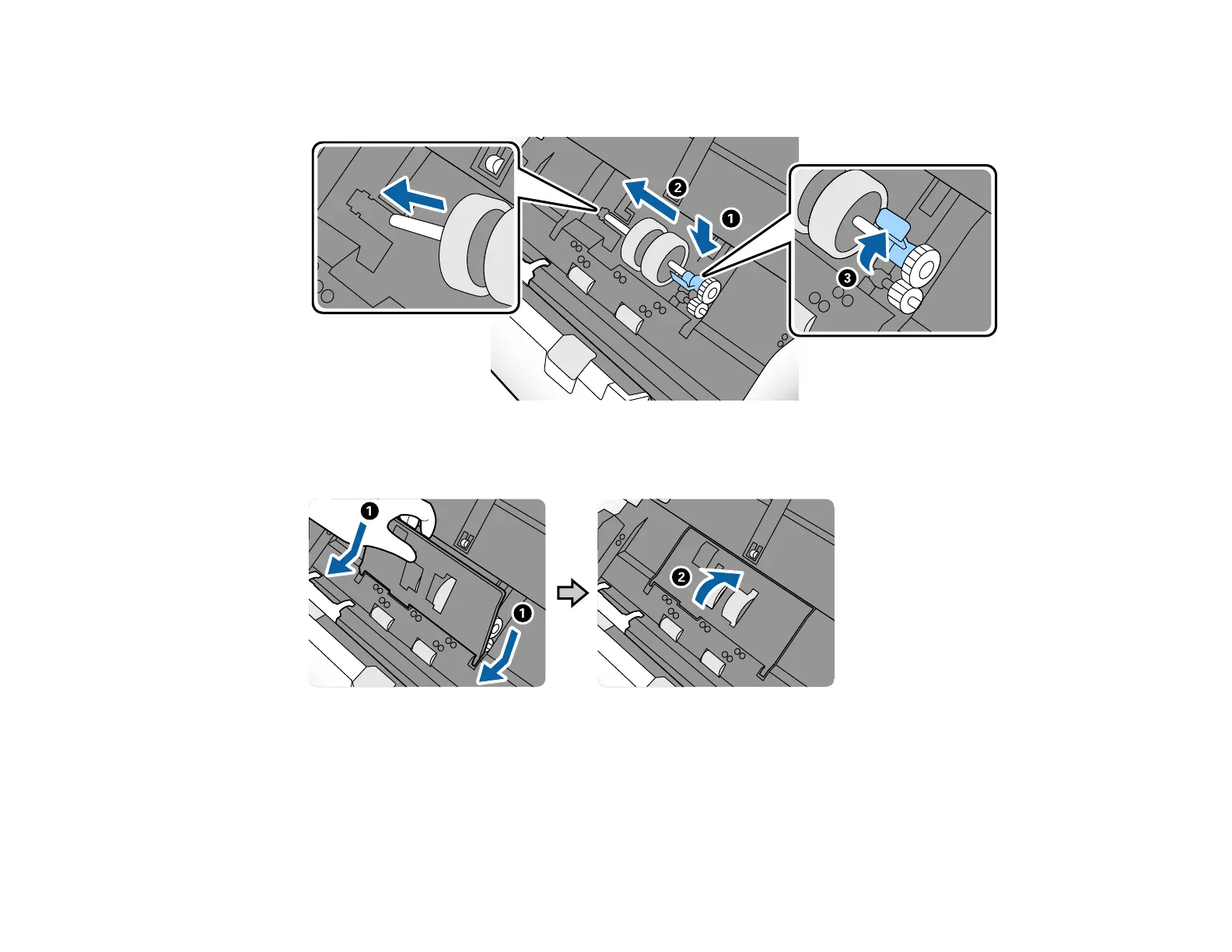 2
1
3
1
1
2