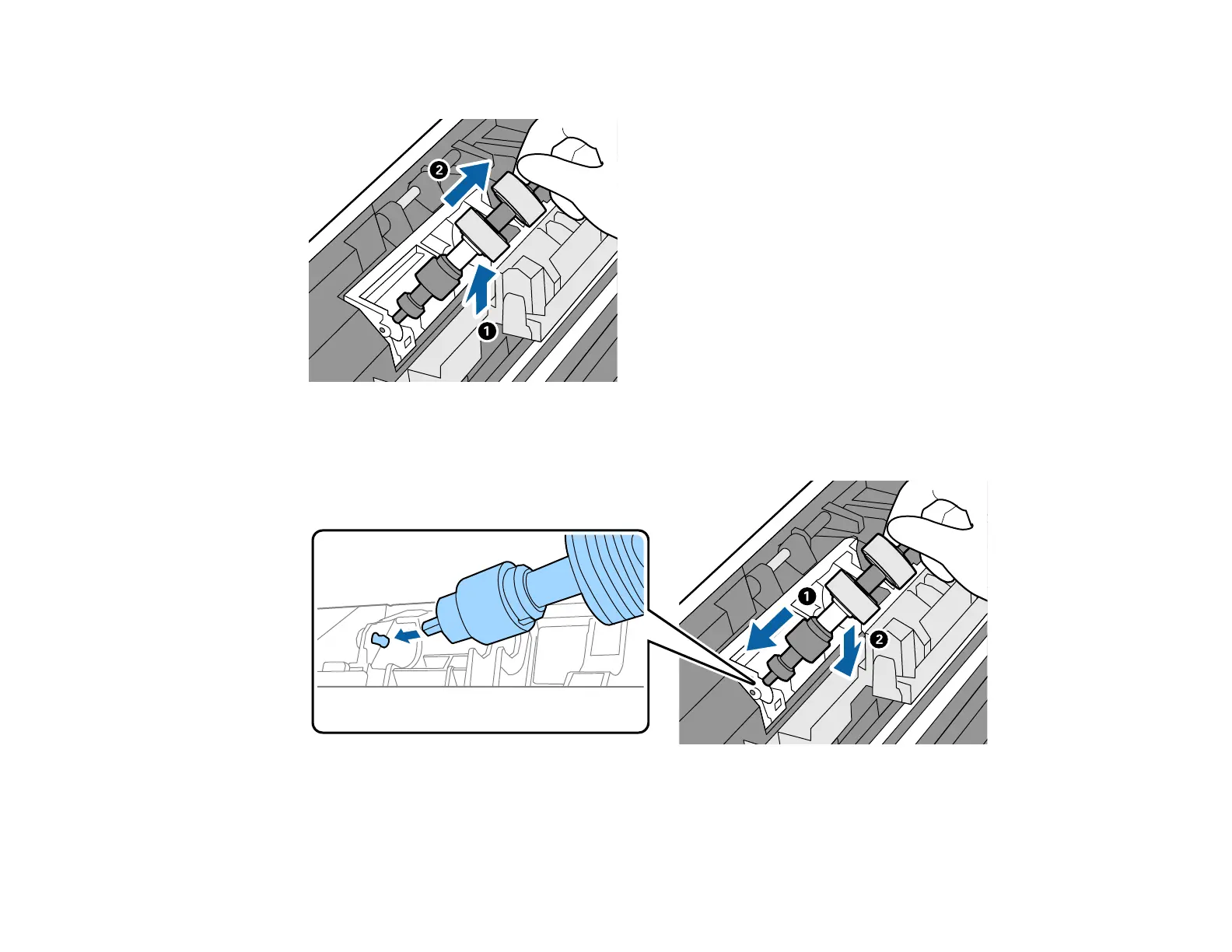 2
1

1
2