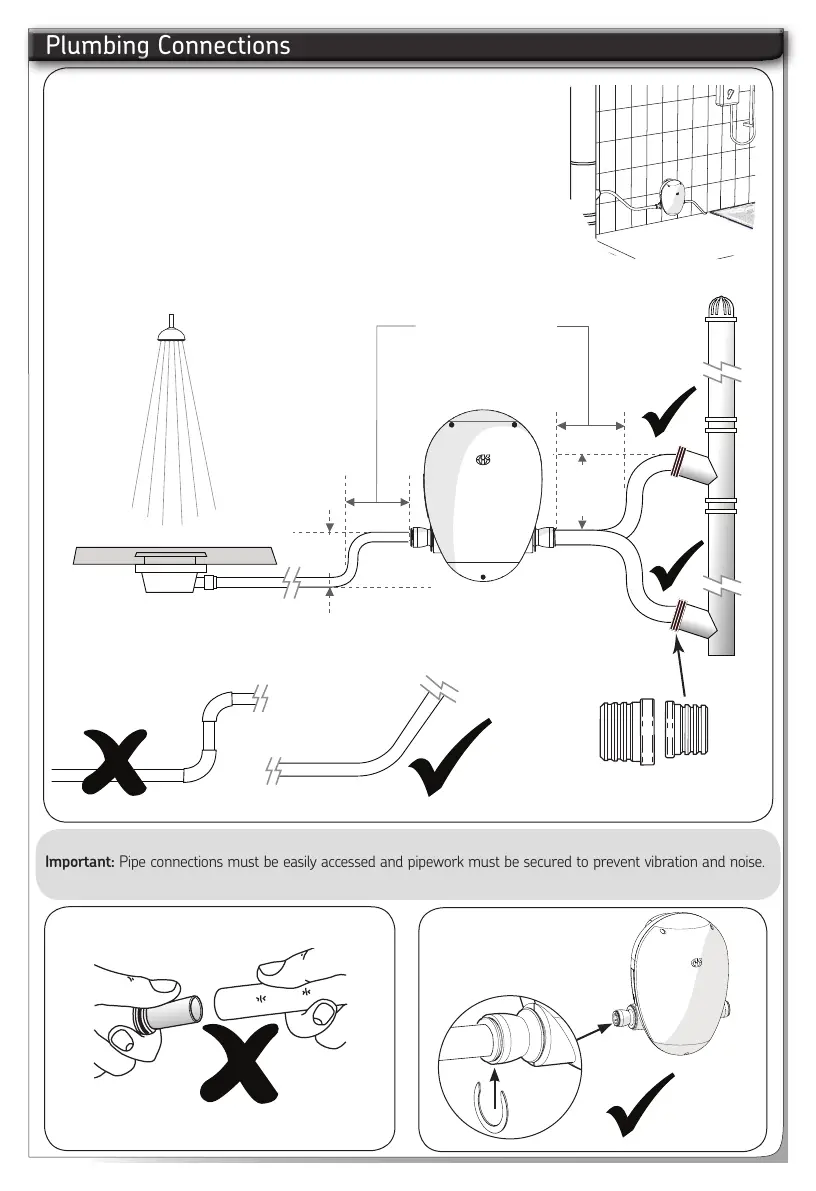 Plumbing Connections

Important: Pipe connections must be easily accessed and pipework must be secured to prevent vibration and noise.