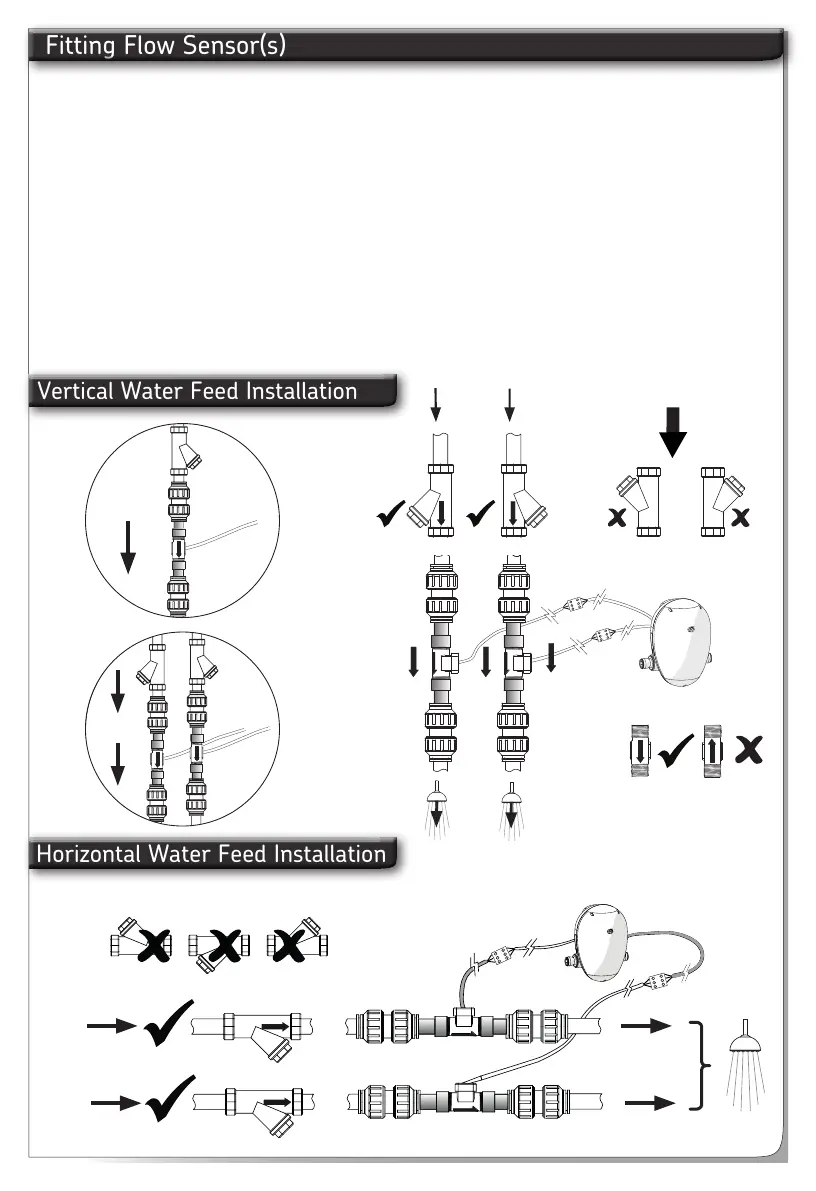 Fitting Flow Sensor(s)

Vertical Water Feed Installation

Horizontal Water Feed Installation