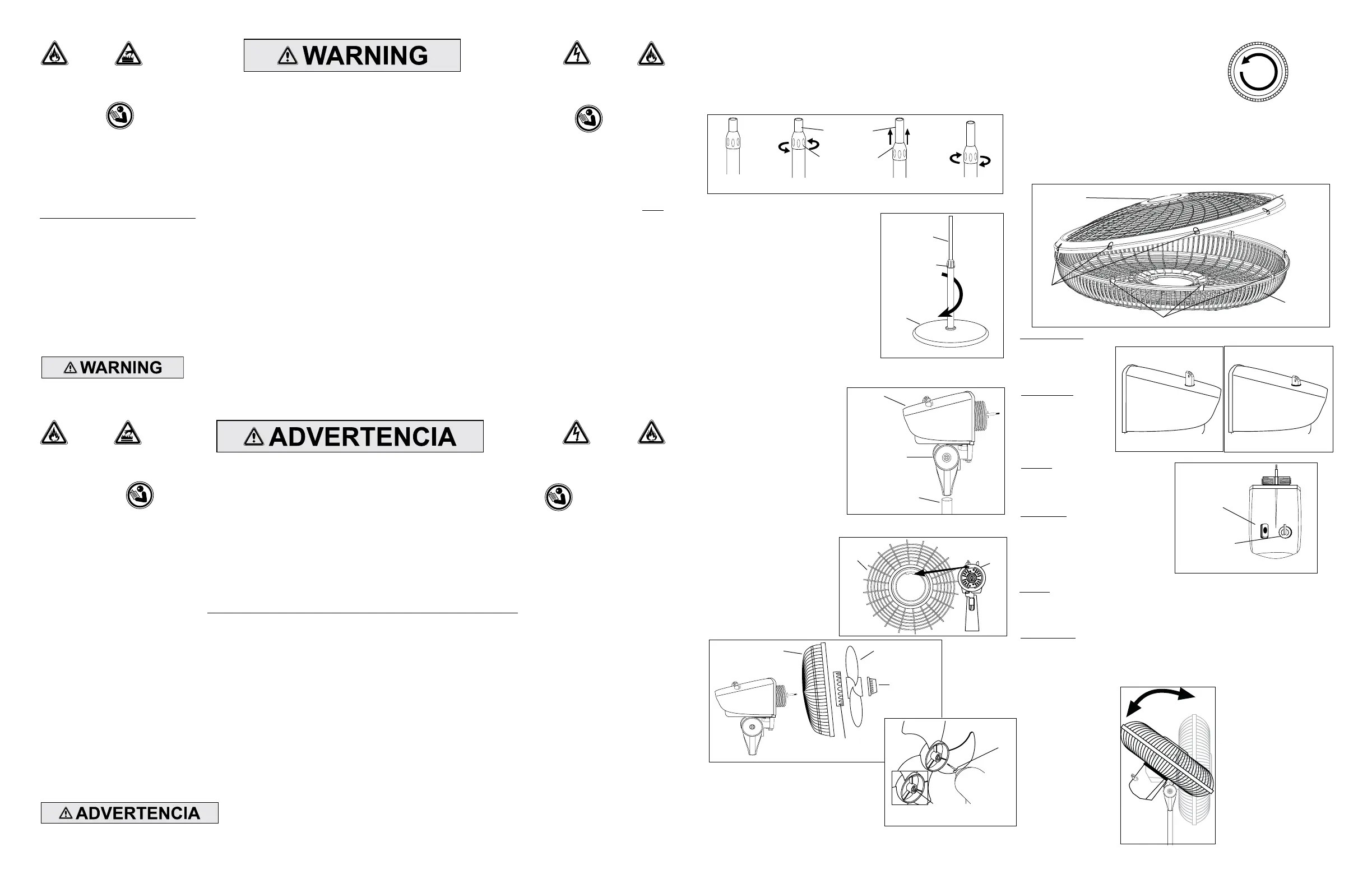 WARNING

WARNING

ADVERTENCIA

ADVERTENCIA