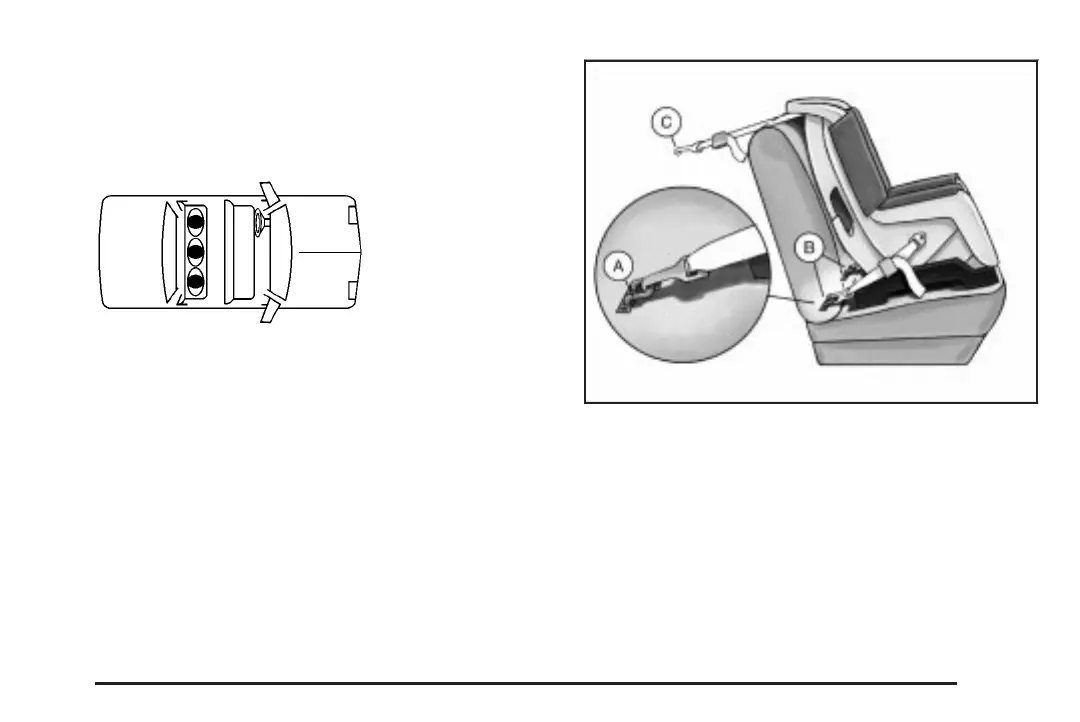 C

A

B