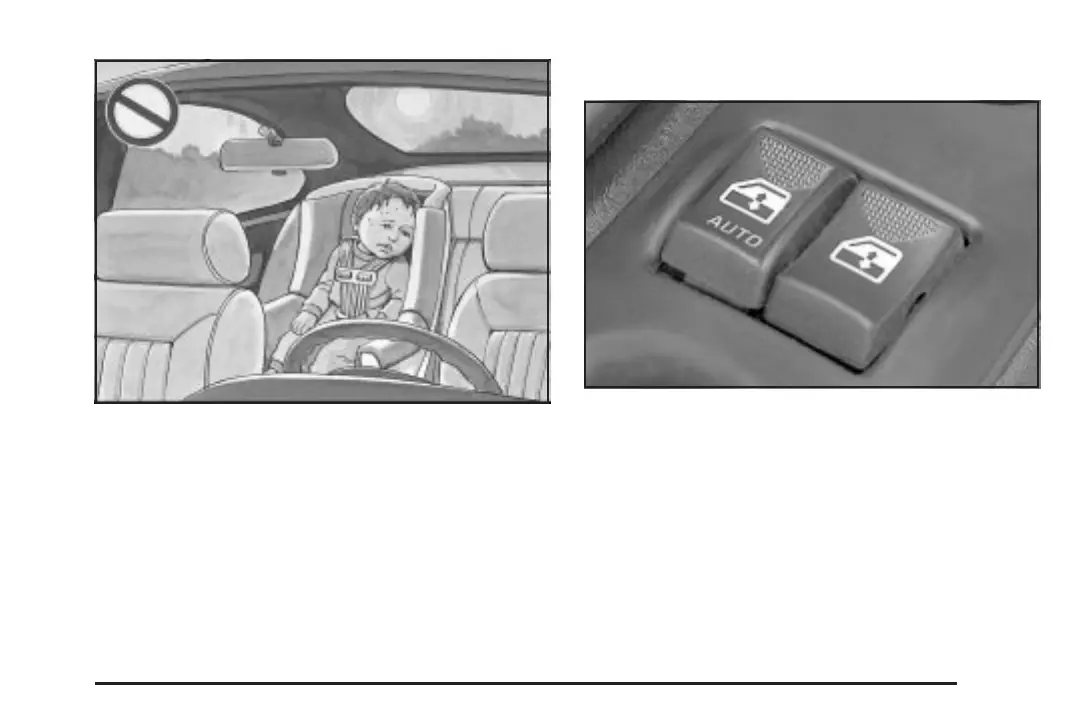 AUTO