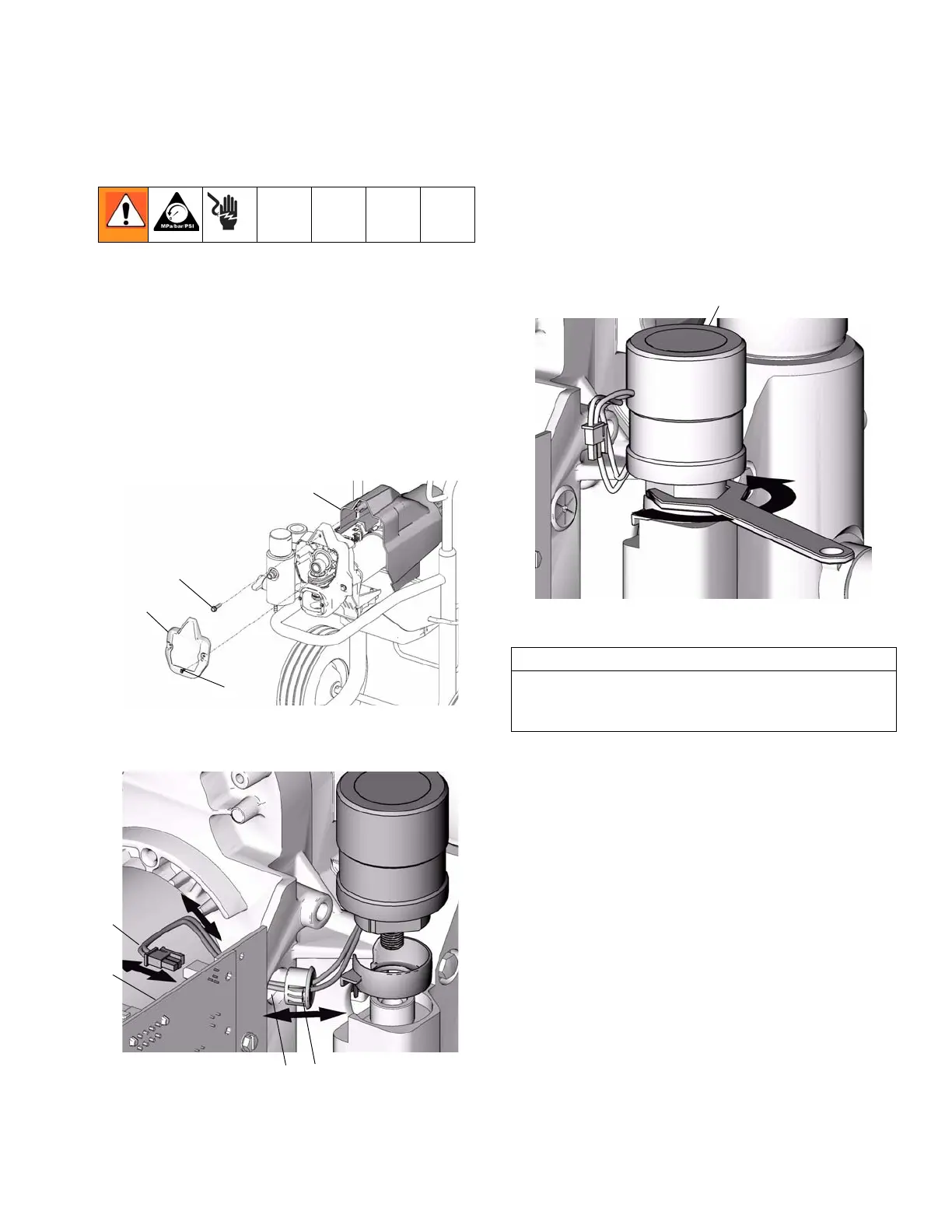 MPa/bar/PSI