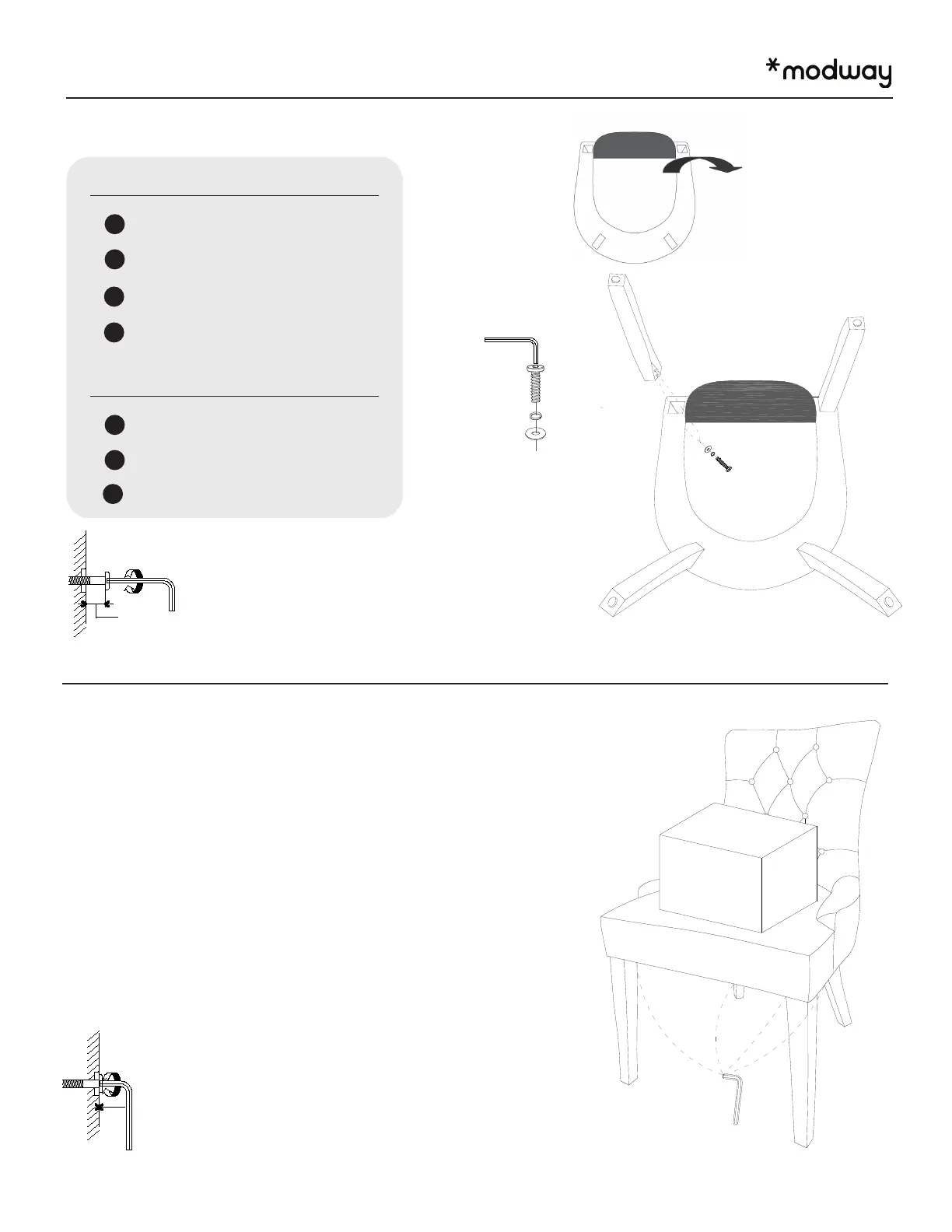 *modway