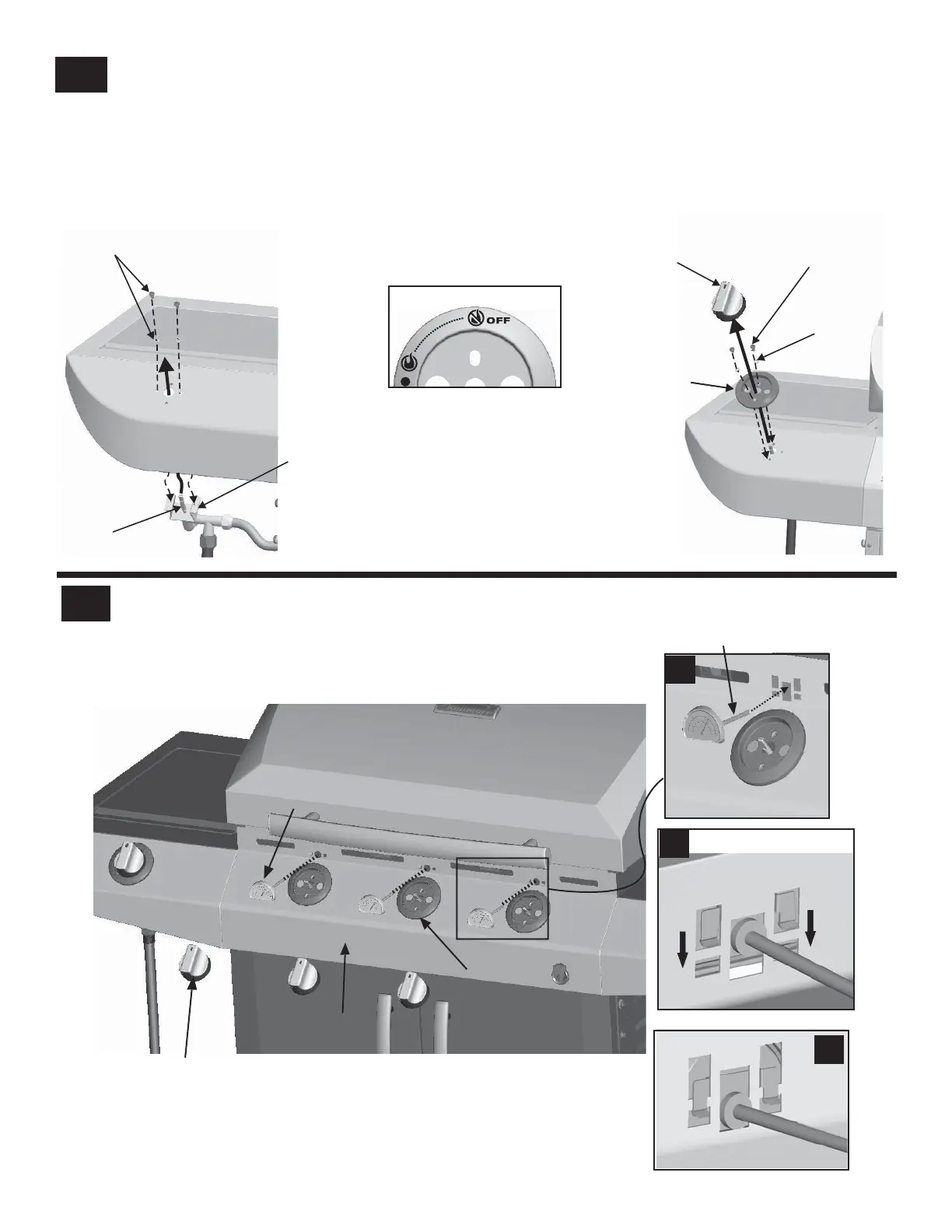 OFF