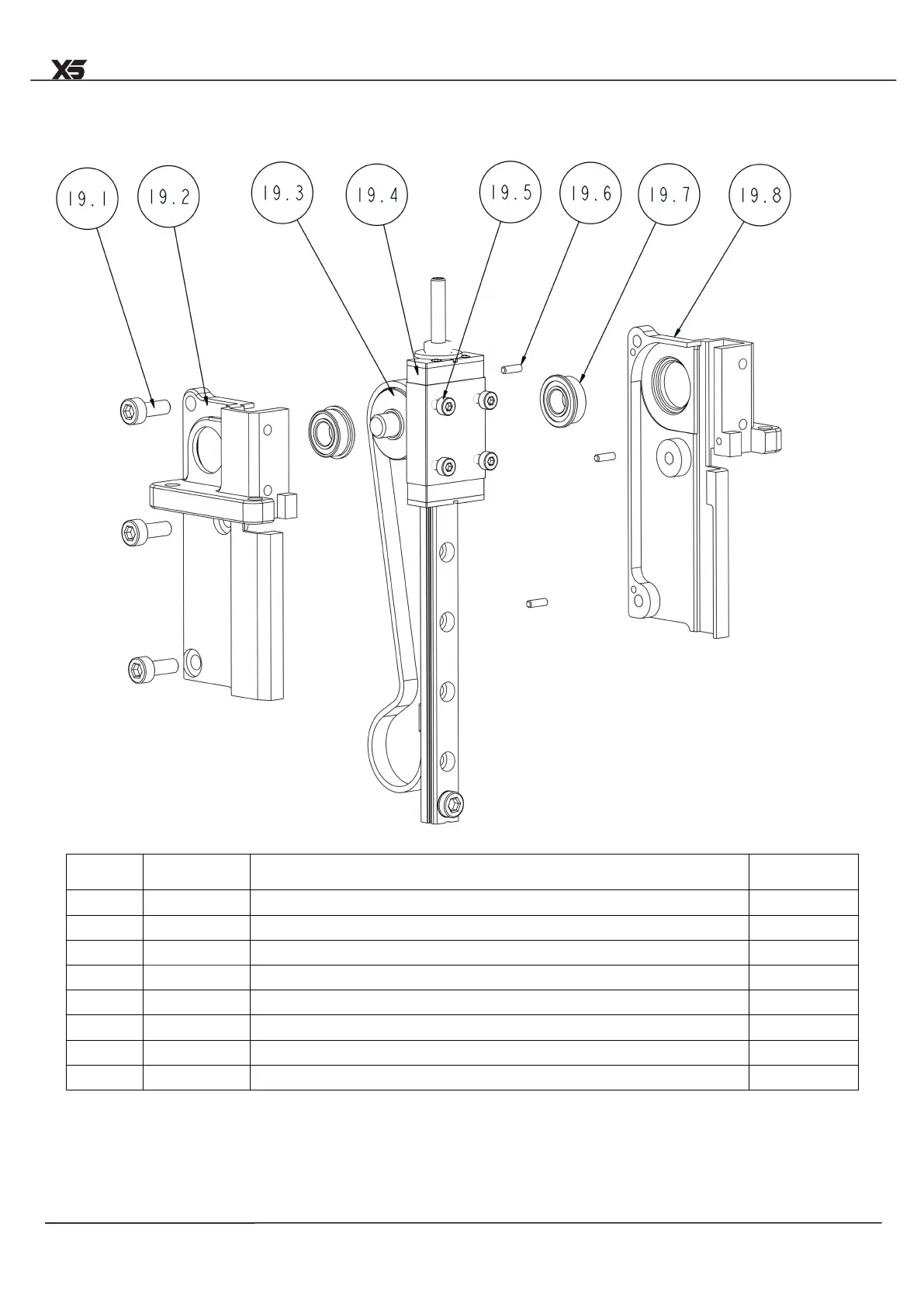 XS

19.1

19.2

19.3

19.4

19.5

19.6

19.7

19.8