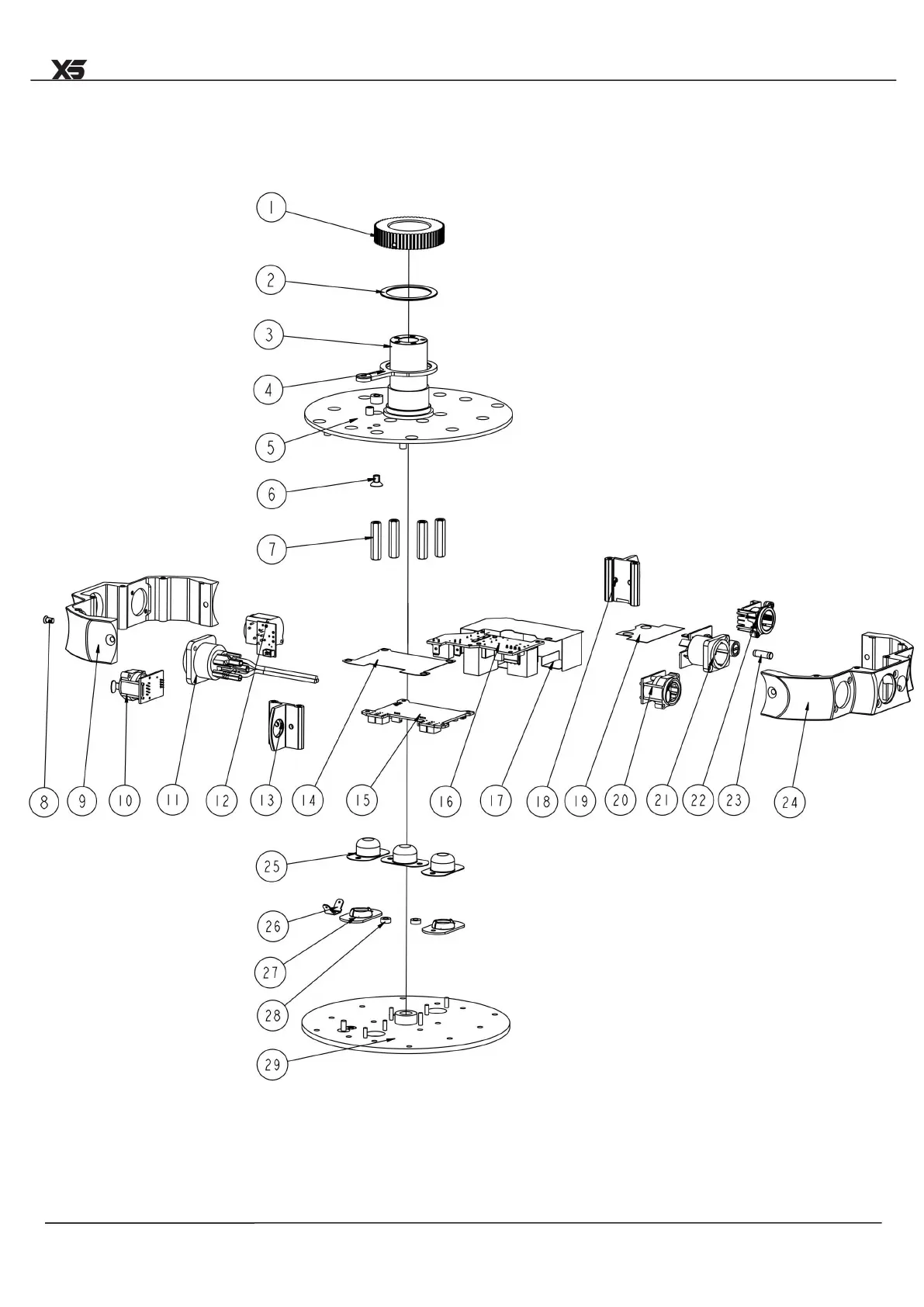 XS

1
2
3
4
5
6
7
8 9 10 11 12 13 14 15 16 17 18 19 20 21 22 23 24
25
26
27
28
29