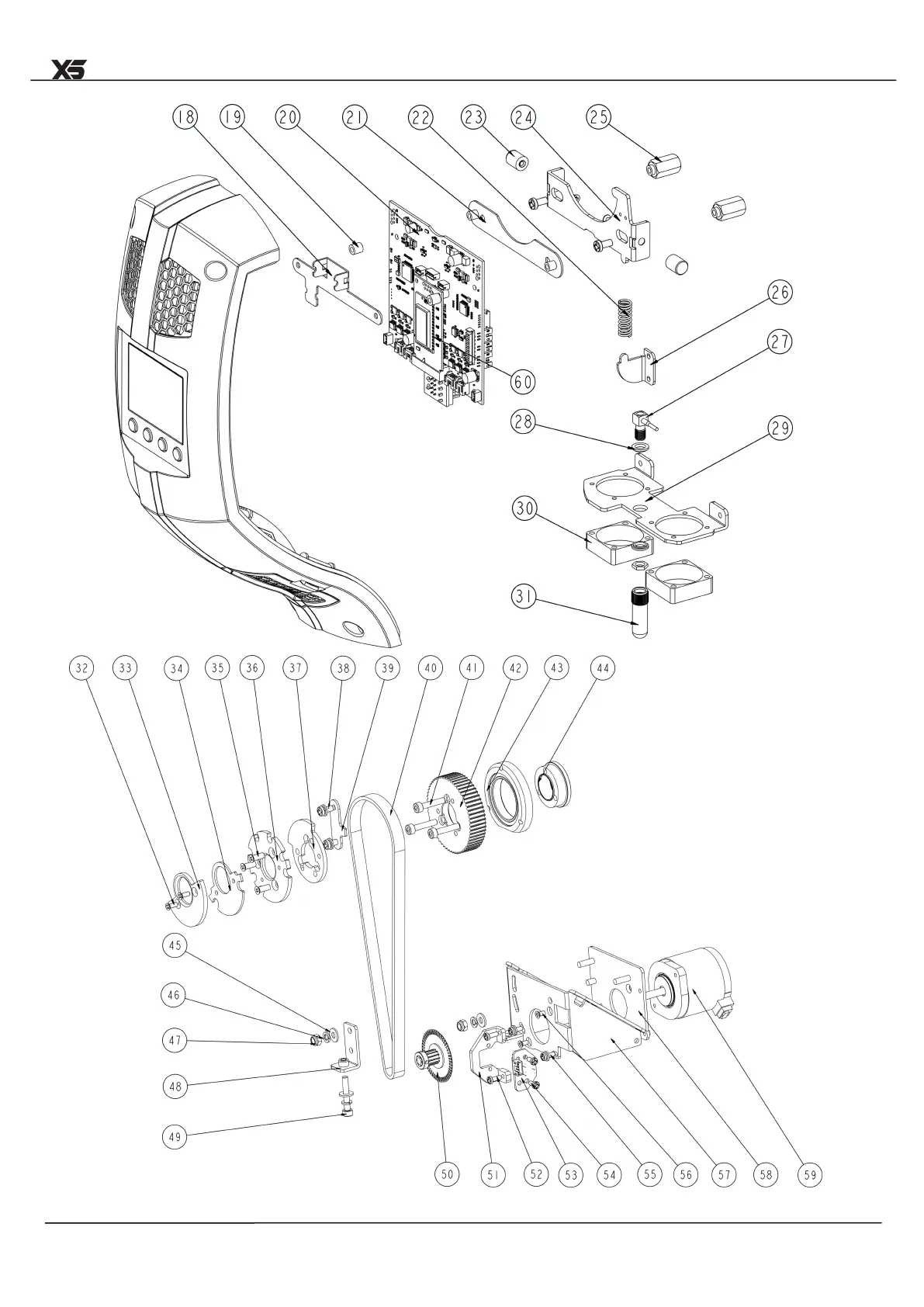 XS

18 19 20 21 22 23 24 25

26

27

60

28

29

30

31

32 33 34 35 36 37 38 39 40 41 42 43 44

45

46

47

48

49

50 51 52 53 54 55 56 57 58 59