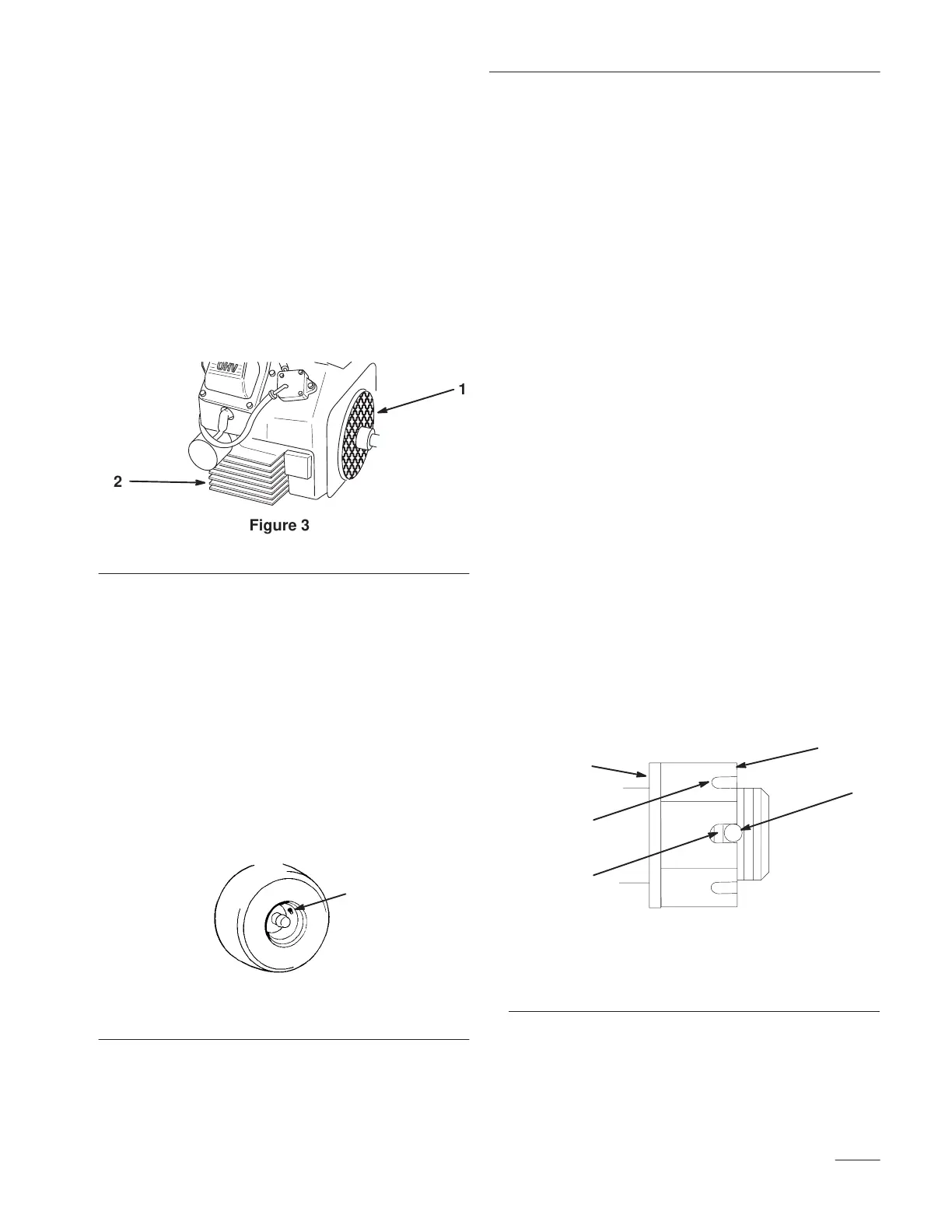 OHV

1

2

Figure 3