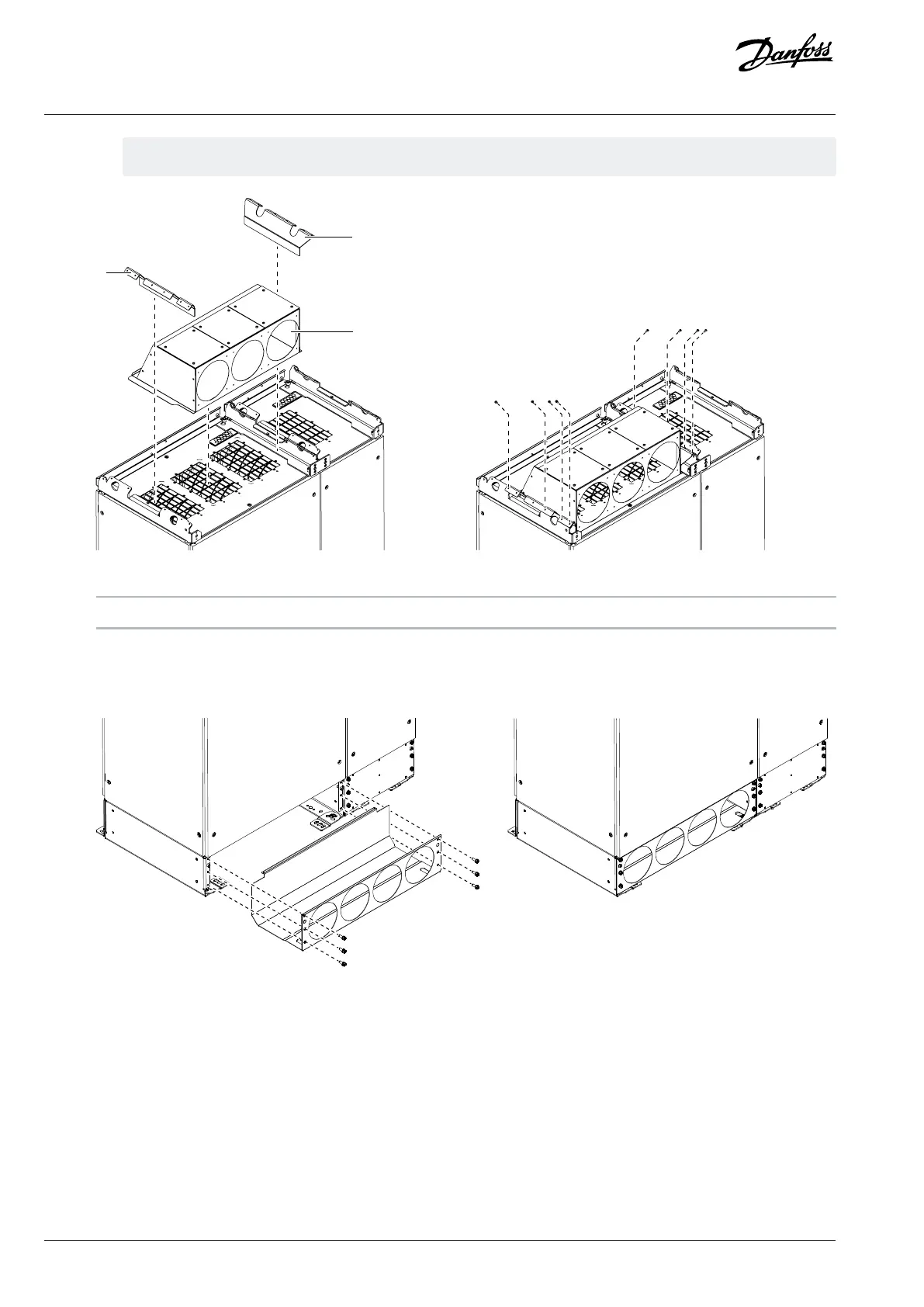 Danfoss