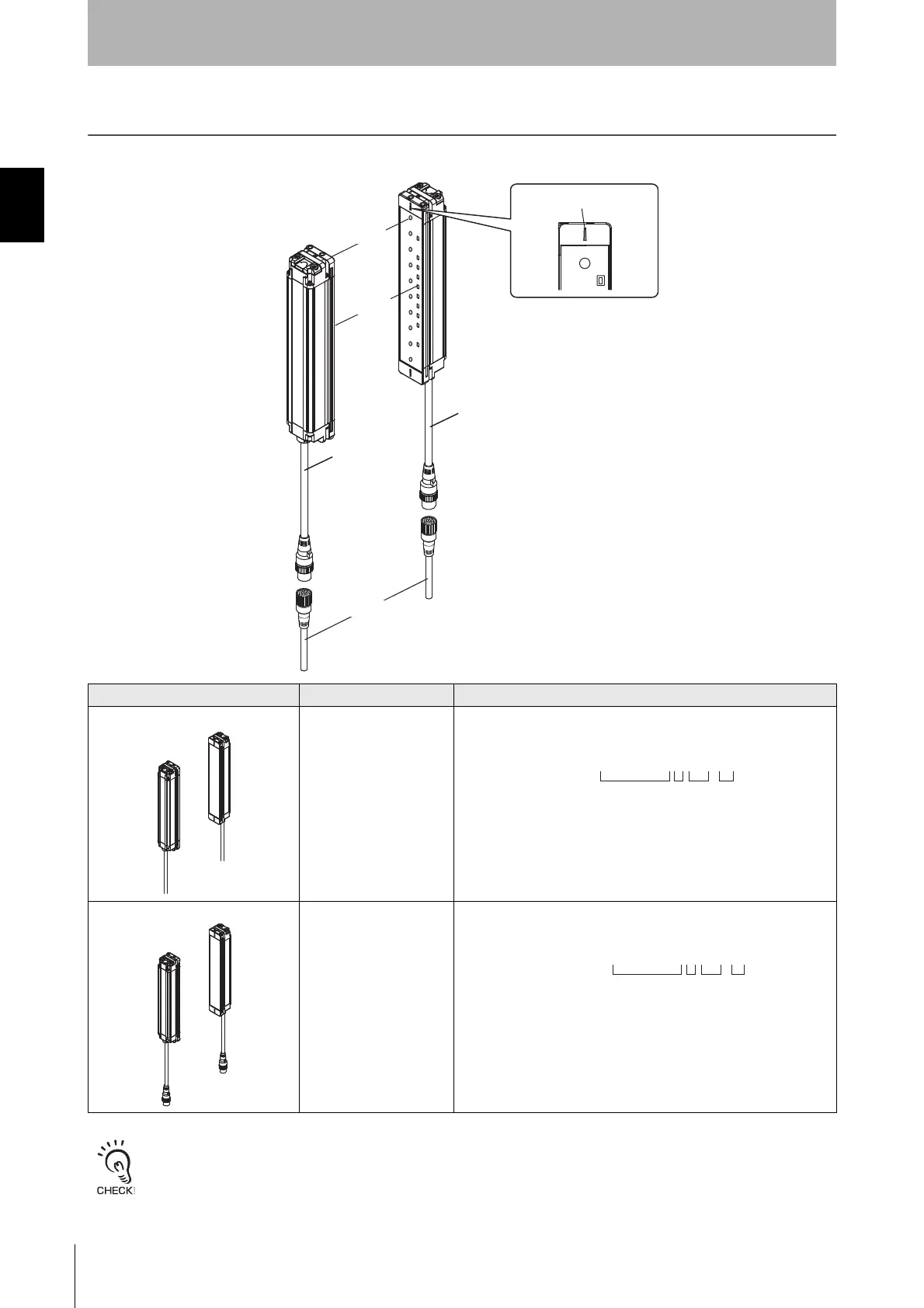 CHECK!