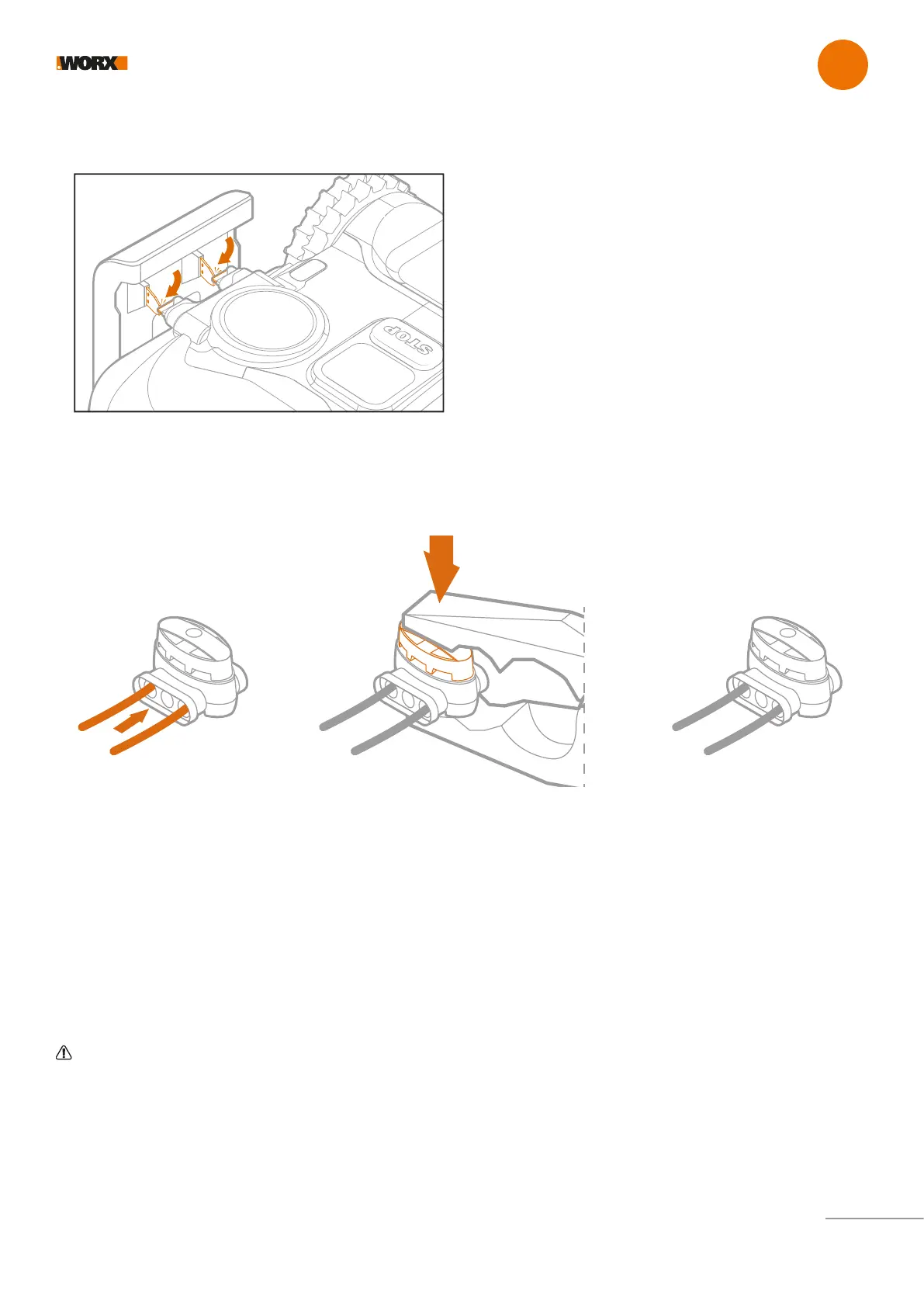 WORX

STOP