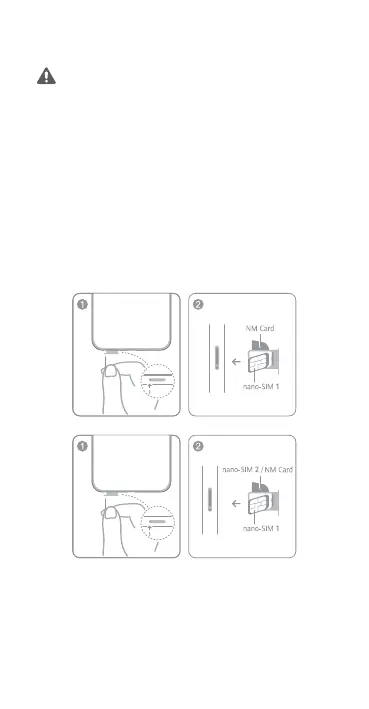 1

2

NM Card

nano-SIM 1

1

2

nano-SIM 2 / NM Card

nano-SIM 1